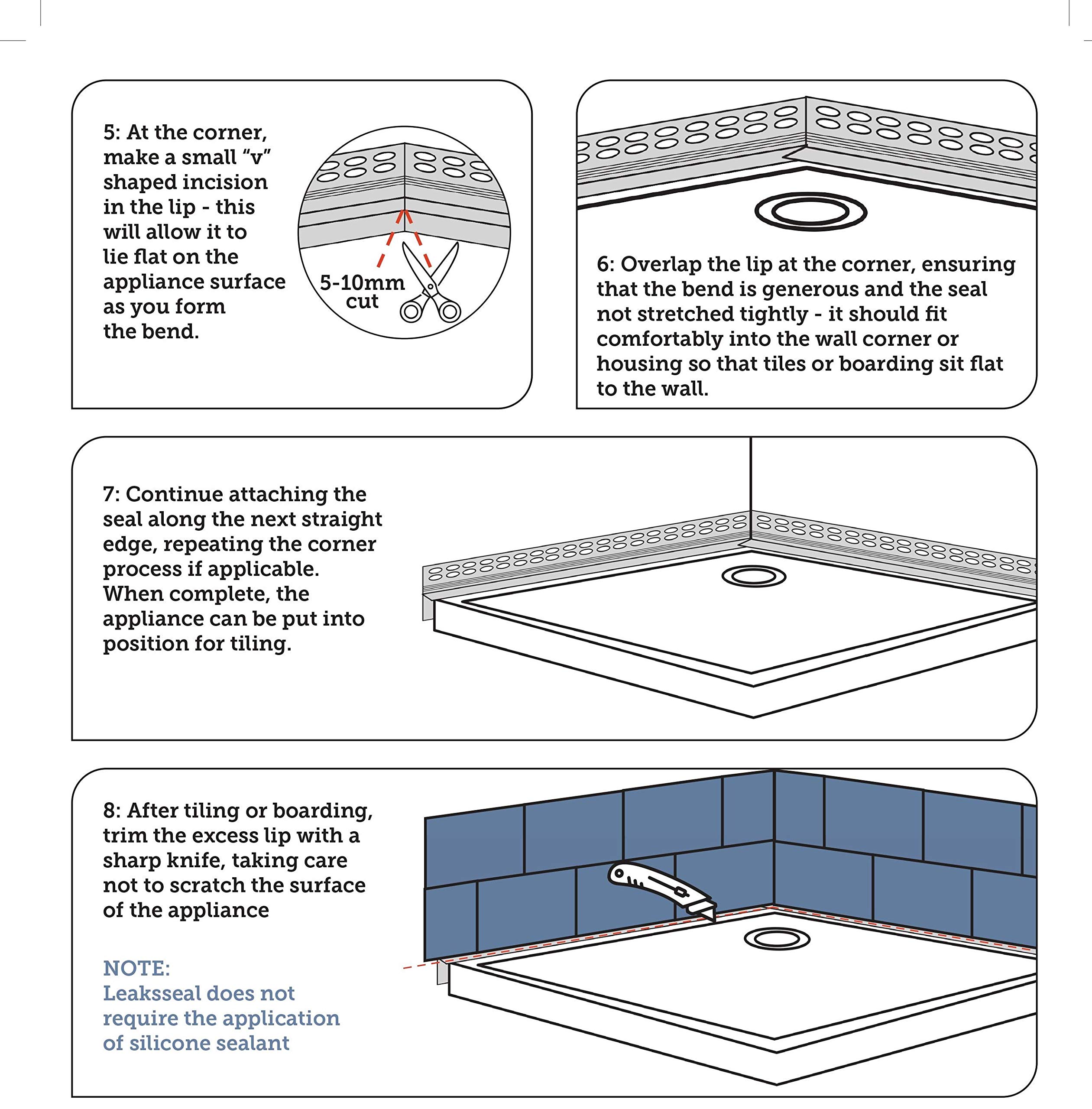 5: At the corner, make a small “v” shaped incision in the lip - this will allow it to lie flat on the appliance surface as you form the bend.

5-10mm cut

6: Overlap the lip at the corner, ensuring that the bend is generous and the seal not stretched tightly - it should fit comfortably into the wall corner or housing so that tiles or boarding sit flat to the wall.

7: Continue attaching the seal along the next straight edge, repeating the corner process if applicable. When complete, the appliance can be put into position for tiling.

8: After tiling or boarding, trim the excess lip with a sharp knife, taking care not to scratch the surface of the appliance

NOTE:
Leaksseal does not require the application of silicone sealant