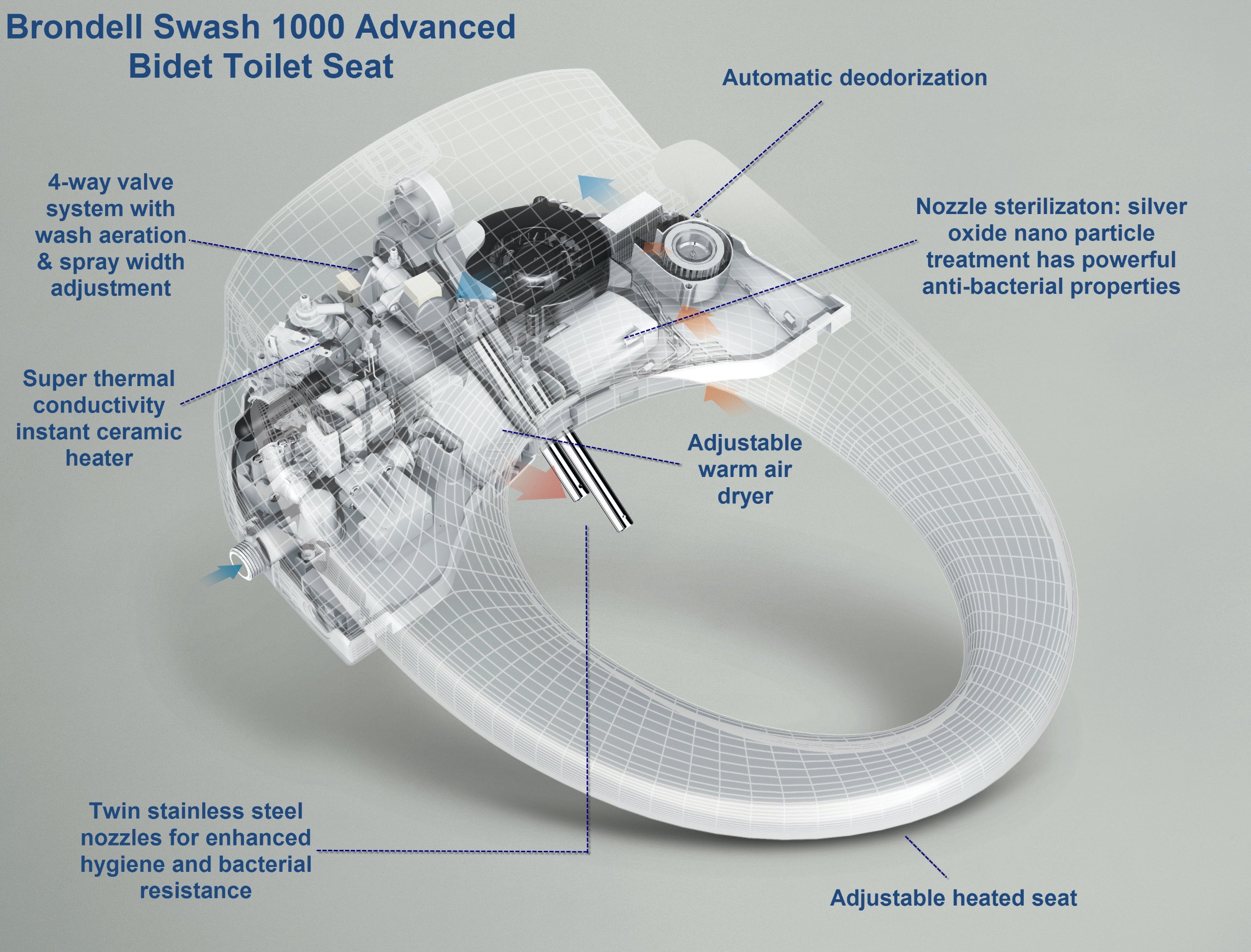 Brondell Swash 1000 Advanced Bidet Toilet Seat

Automatic deodorization

4-way valve system with wash aeration & spray width adjustment

Nozzle sterilizaton: silver oxide nano particle treatment has powerful anti-bacterial properties

Super thermal conductivity instant ceramic heater

Adjustable warm air dryer

Twin stainless steel nozzles for enhanced hygiene and bacterial resistance

Adjustable heated seat