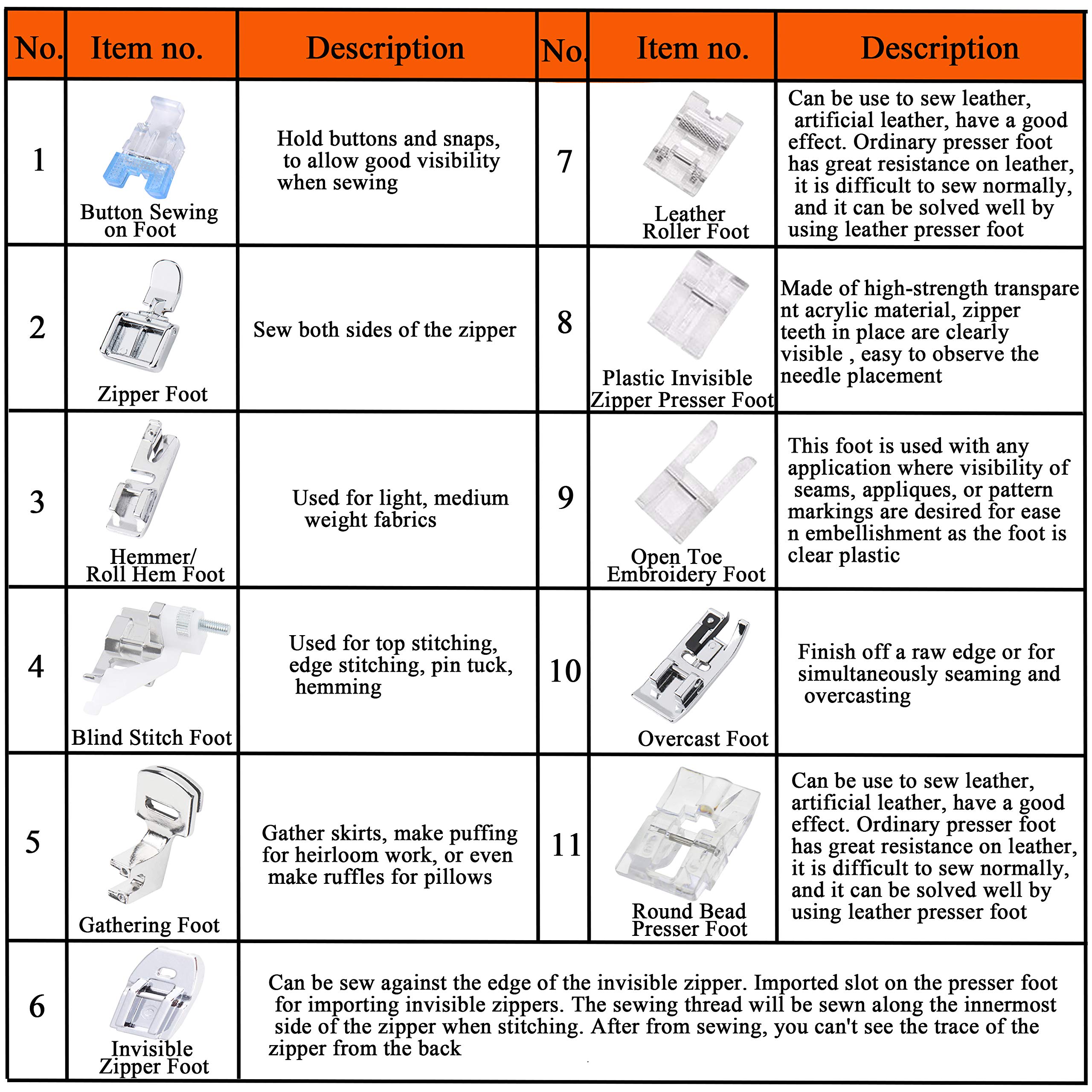 | No. | Item no. | Description | No. | Item no. | Description |
|---|---|---|---|---|---|
| 1 | Button Sewing on Foot | Hold buttons and snaps, to allow good visibility when sewing | 7 | Leather Roller Foot | Can be use to sew leather, artificial leather, have a good effect. Ordinary presser foot has great resistance on leather, it is difficult to sew normally, and it can be solved well by using leather presser foot |
| 2 | Zipper Foot | Sew both sides of the zipper | 8 | Plastic Invisible Zipper Presser Foot | Made of high-strength transparent acrylic material, zipper teeth in place are clearly visible , easy to observe the needle placement |
| 3 | Hemmer/ Roll Hem Foot | Used for light, medium weight fabrics | 9 | Open Toe Embroidery Foot | This foot is used with any application where visibility of seams, appliques, or pattern markings are desired for ease n embellishment as the foot is clear plastic |
| 4 | Blind Stitch Foot | Used for top stitching, edge stitching, pin tuck, hemming | 10 | Overcast Foot | Finish off a raw edge or for simultaneously seaming and overcasting |
| 5 | Gathering Foot | Gather skirts, make puffing for heirloom work, or even make ruffles for pillows | 11 | Round Bead Presser Foot | Can be use to sew leather, artificial leather, have a good effect. Ordinary presser foot has great resistance on leather, it is difficult to sew normally, and it can be solved well by using leather presser foot |
| 6 | Invisible Zipper Foot | Can be sew against the edge of the invisible zipper. Imported slot on the presser foot for importing invisible zippers. The sewing thread will be sewn along the innermost side of the zipper when stitching. After from sewing, you can't see the trace of the zipper from the back | | | |