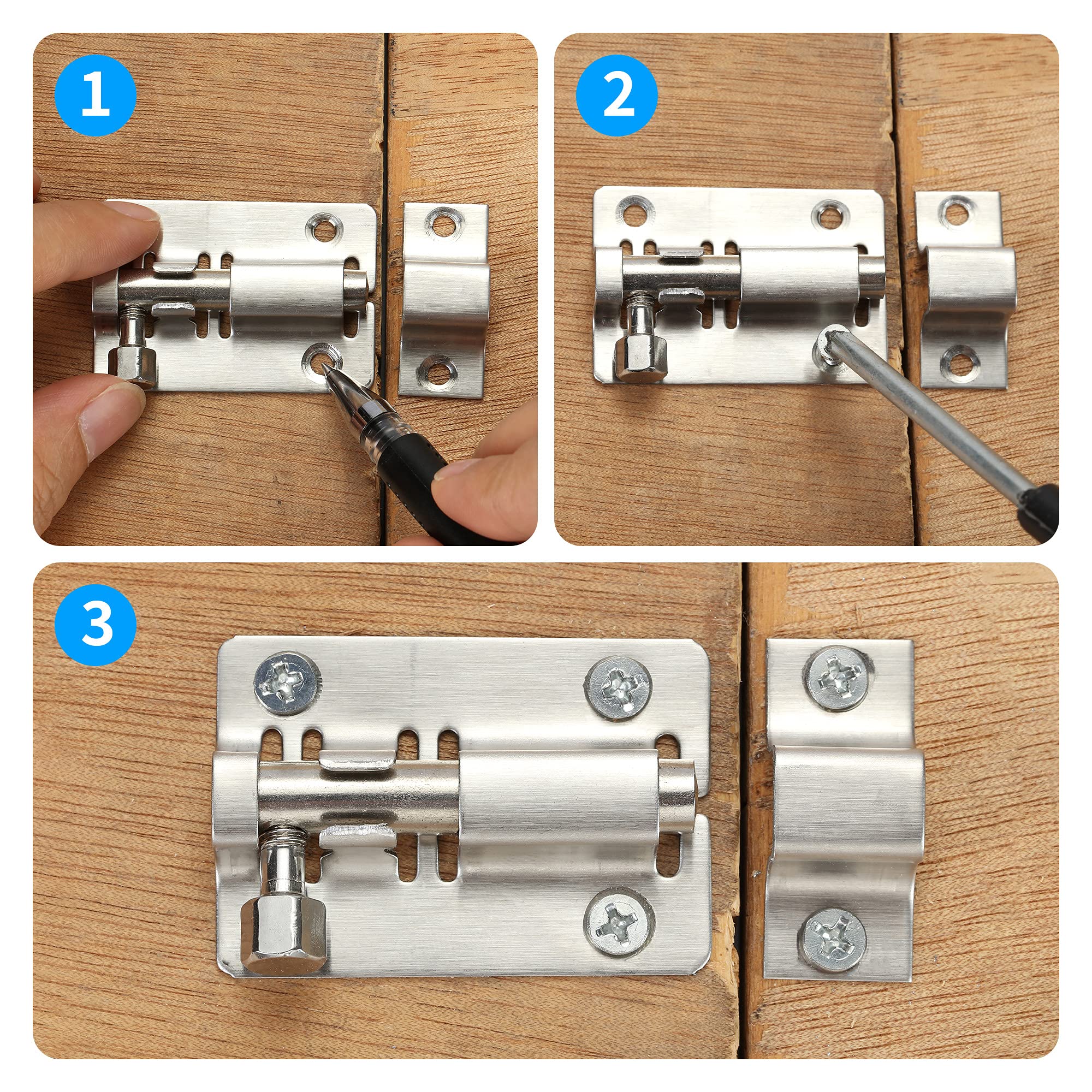 1

2

3