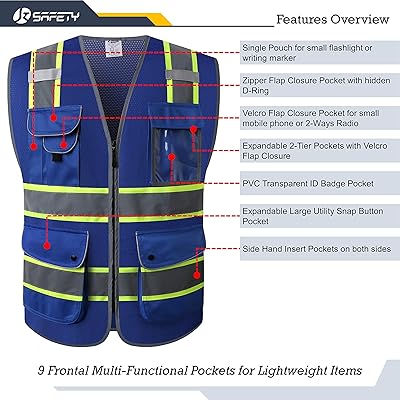 JK SAFETY

Features Overview

Single Pouch for small flashlight or writing marker

Zipper Flap Closure Pocket with hidden D-Ring

Velcro Flap Closure Pocket for small mobile phone or 2-Ways Radio

Expandable 2-Tier Pockets with Velcro Flap Closure

PVC Transparent ID Badge Pocket

Expandable Large Utility Snap Button Pocket

Side Hand Insert Pockets on both sides

9 Frontal Multi-Functional Pockets for Lightweight Items