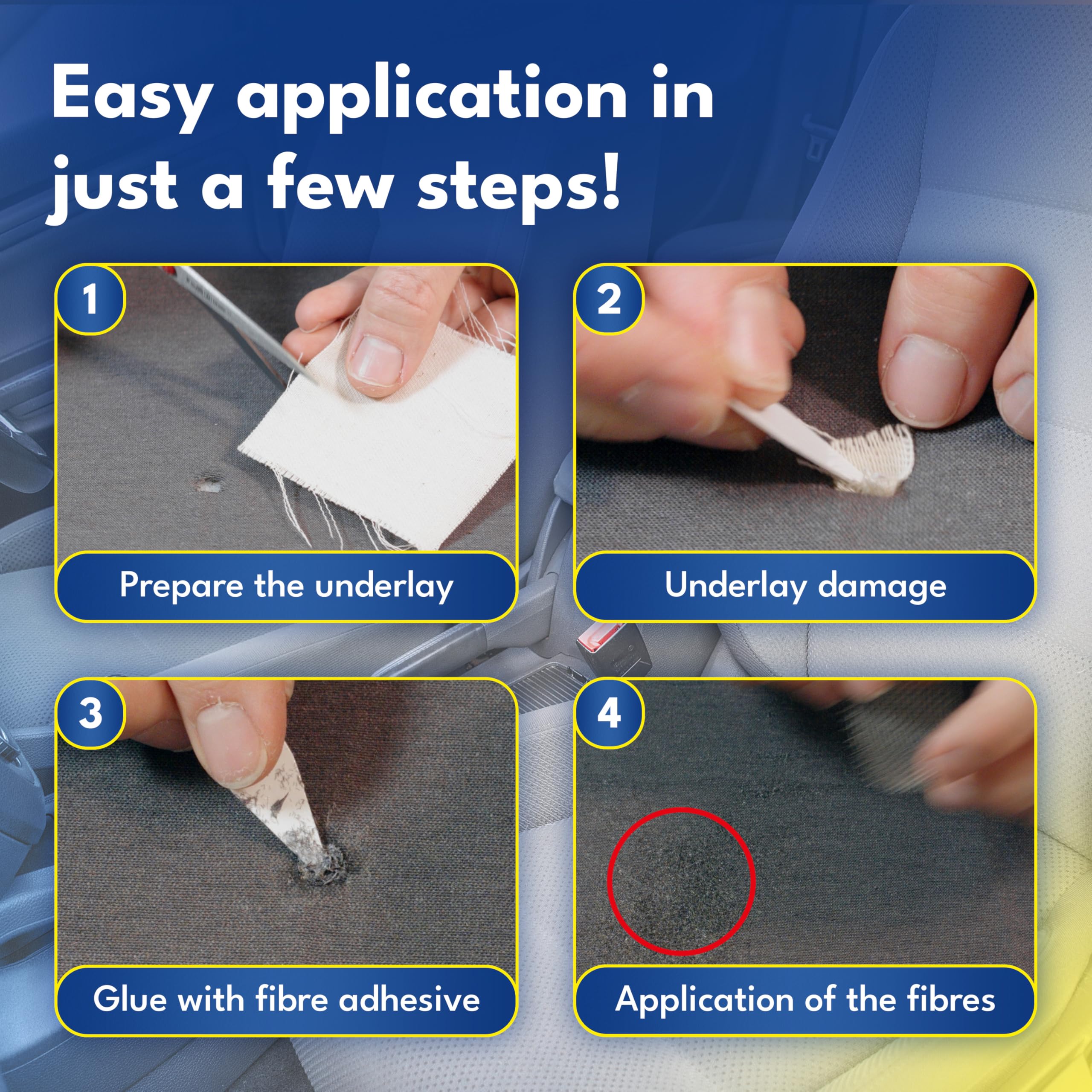 Easy application in just a few steps!

1

Prepare the underlay

2

Underlay damage

3

Glue with fibre adhesive

4

Application of the fibres