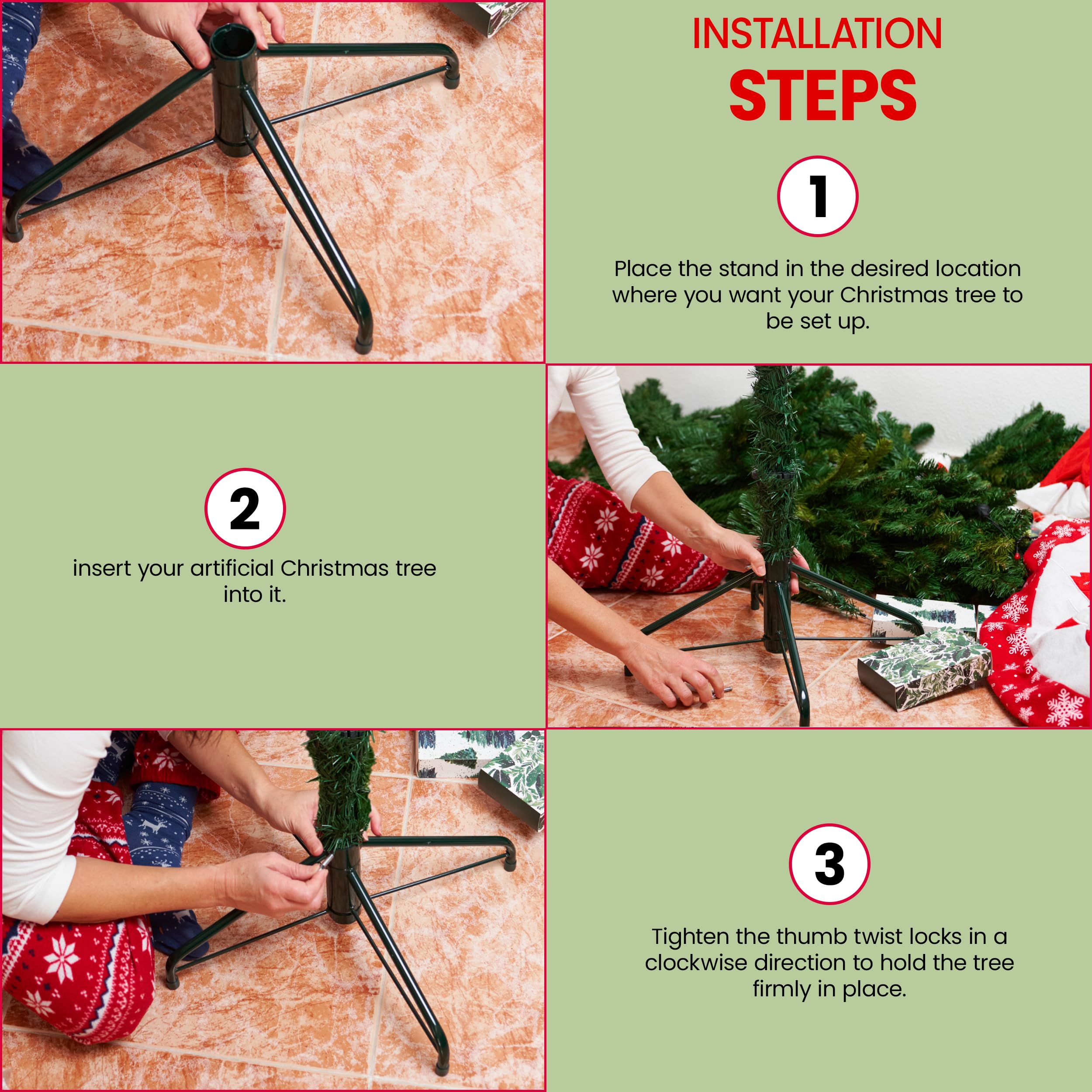 INSTALLATION
STEPS

1

Place the stand in the desired location where you want your Christmas tree to be set up.

2

insert your artificial Christmas tree into it.

3

Tighten the thumb twist locks in a clockwise direction to hold the tree firmly in place.