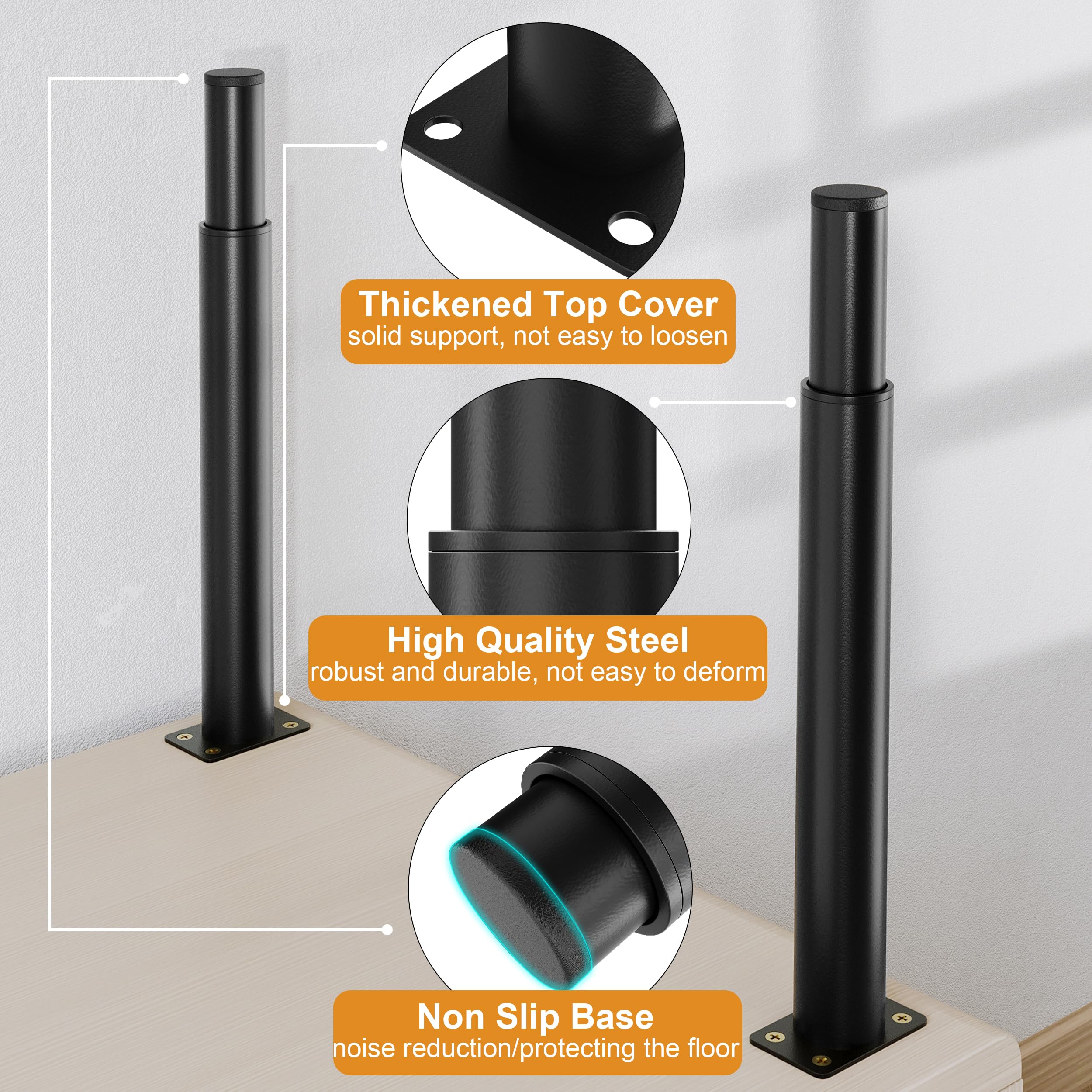 Thickened Top Cover
solid support, not easy to loosen

High Quality Steel
robust and durable, not easy to deform

Non Slip Base
noise reduction/protecting the floor