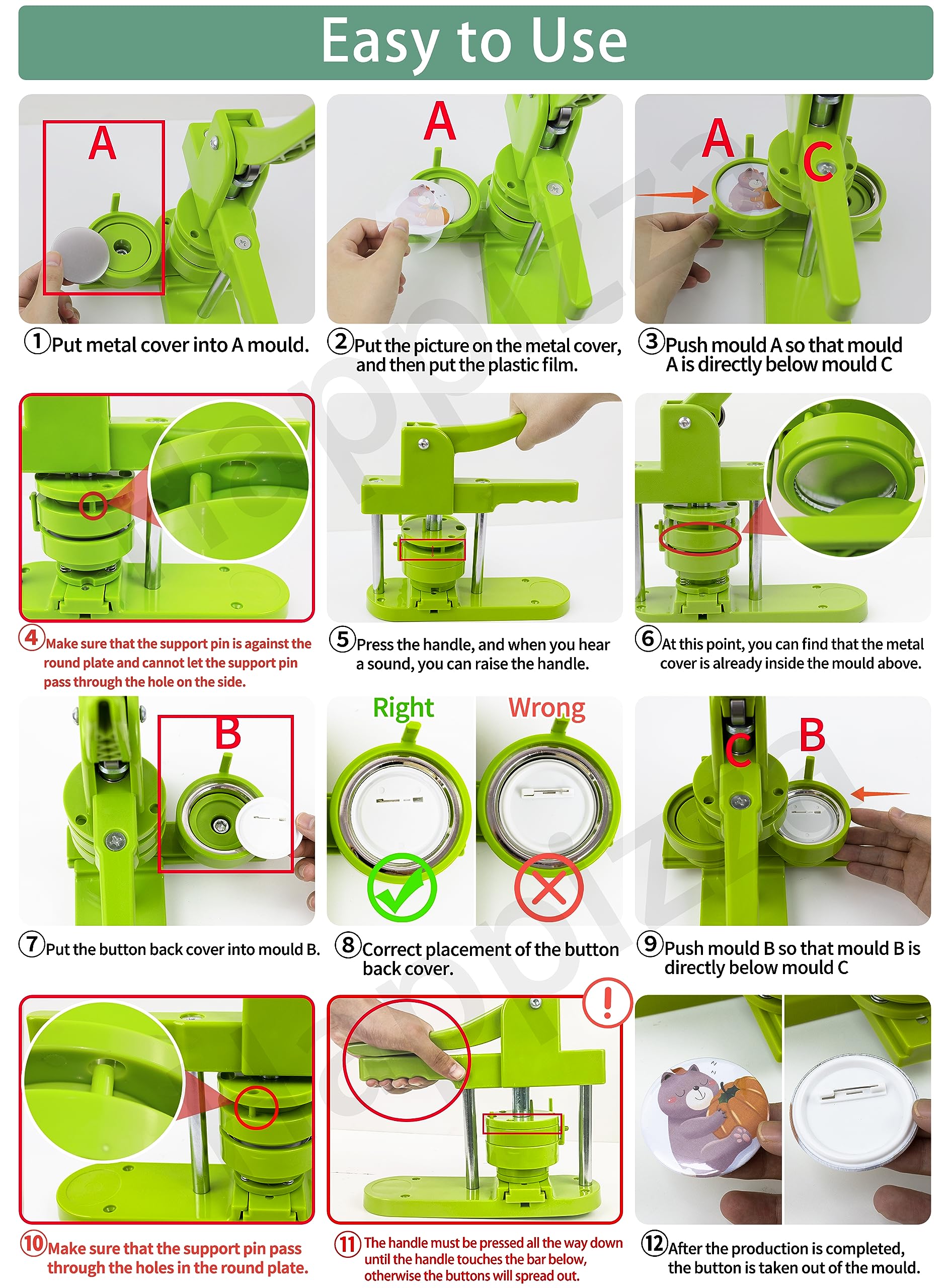 Easy to Use

A

A

A C

①Put metal cover into A mould.

②Put the picture on the metal cover, and then put the plastic film.

③Push mould A so that mould A is directly below mould C

④Make sure that the support pin is against the round plate and cannot let the support pin pass through the hole on the side.

⑤Press the handle, and when you hear a sound, you can raise the handle.

⑥At this point, you can find that the metal cover is already inside the mould above.

B

Right

Wrong

C B

⑦Put the button back cover into mould B.

⑧Correct placement of the button back cover.

⑨Push mould B so that mould B is directly below mould C

!

⑩Make sure that the support pin pass through the holes in the round plate.

⑪The handle must be pressed all the way down until the handle touches the bar below, otherwise the buttons will spread out.

⑫After the production is completed, the button is taken out of the mould.