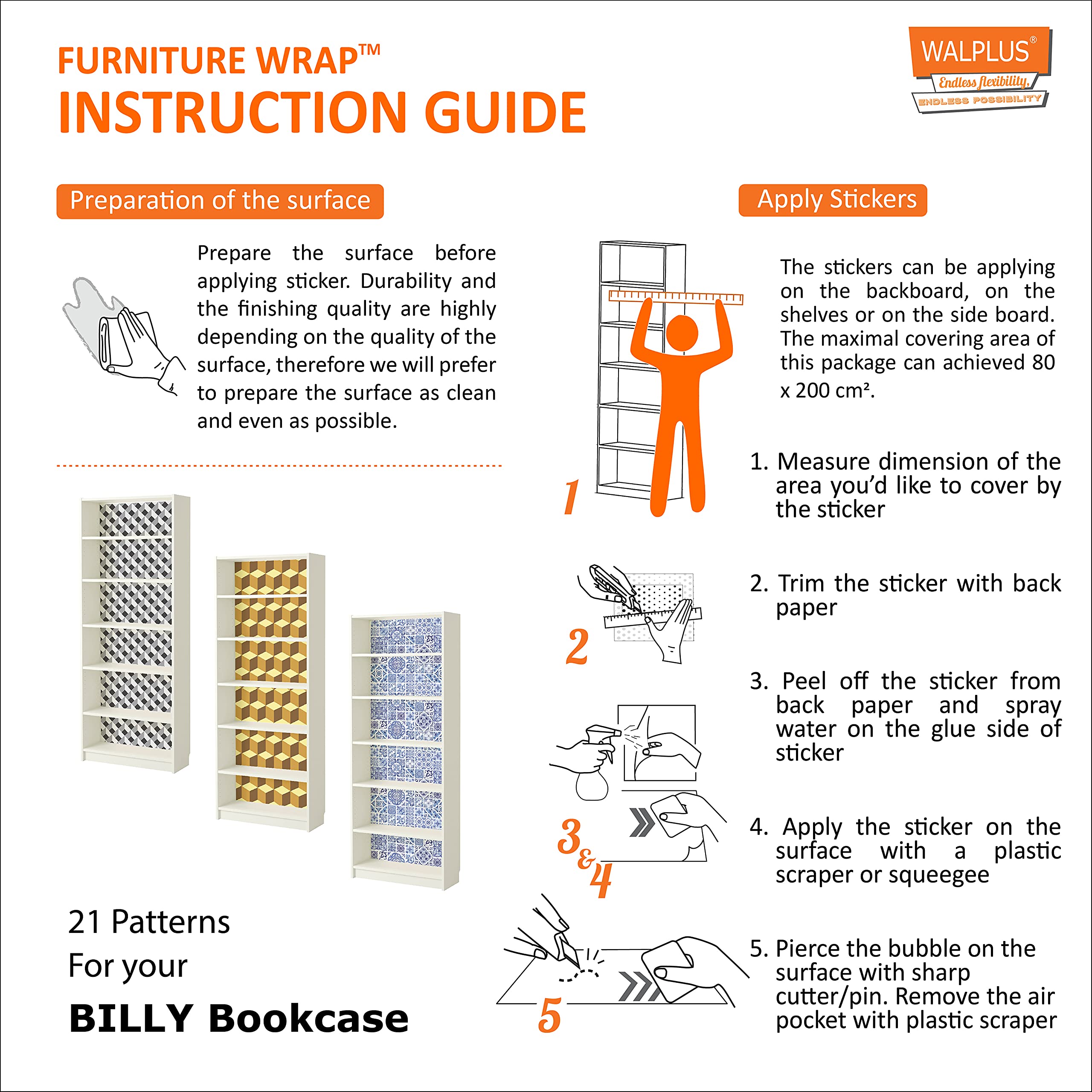 FURNITURE WRAP™
INSTRUCTION GUIDE

WALPLUS®
Endless flexibility,
ENDLESS POSSIBILITY

Preparation of the surface

Prepare the surface before applying sticker. Durability and the finishing quality are highly depending on the quality of the surface, therefore we will prefer to prepare the surface as clean and even as possible.

21 Patterns
For your
BILLY Bookcase

Apply Stickers

The stickers can be applying on the backboard, on the shelves or on the side board. The maximal covering area of this package can achieved 80 x 200 cm².

1

1. Measure dimension of the area you'd like to cover by the sticker

2

2. Trim the sticker with back paper

3. Peel off the sticker from back paper and spray water on the glue side of sticker

3 & 4

4. Apply the sticker on the surface with a plastic scraper or squeegee

5

5. Pierce the bubble on the surface with sharp cutter/pin. Remove the air pocket with plastic scraper