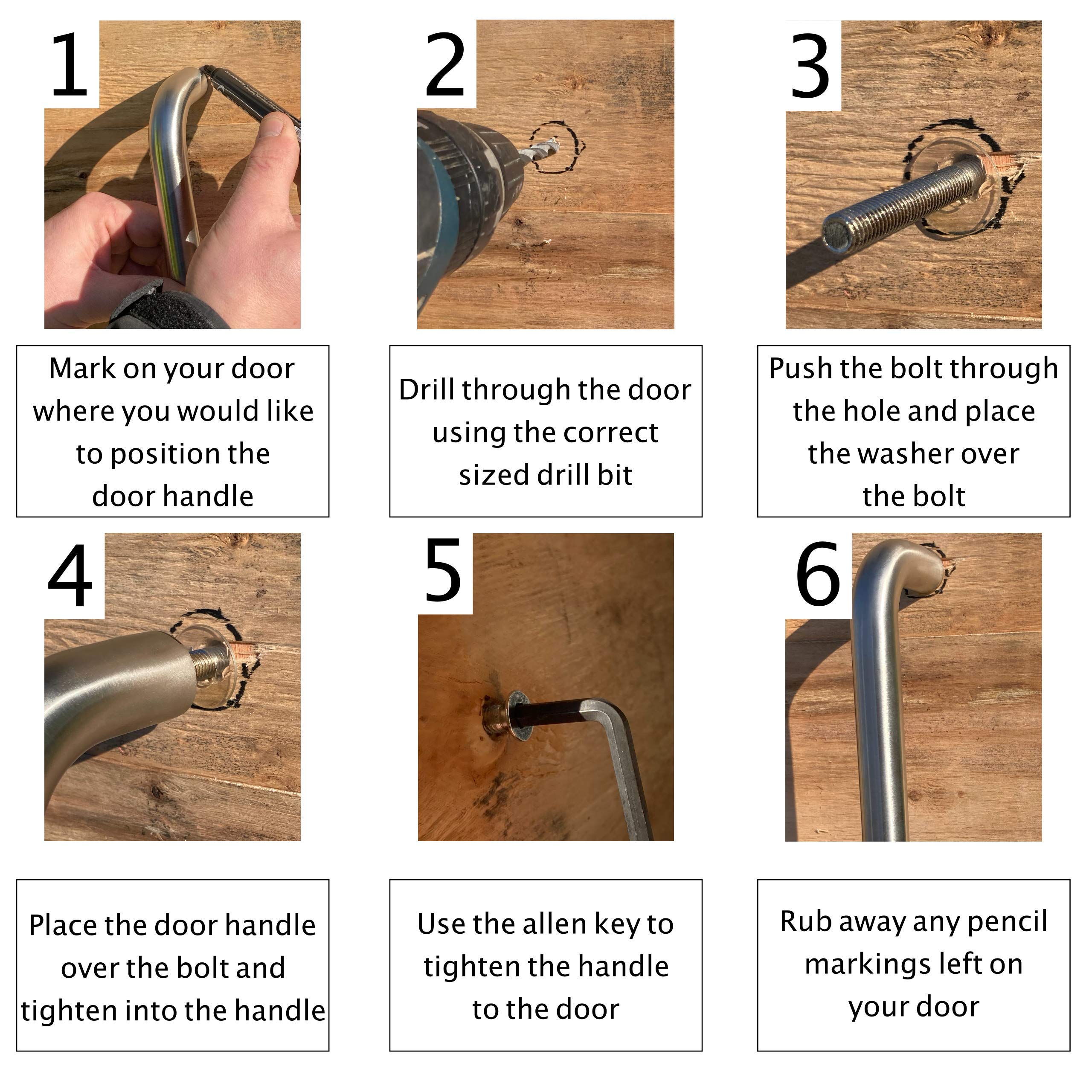 1

Mark on your door where you would like to position the door handle

2

Drill through the door using the correct sized drill bit

3

Push the bolt through the hole and place the washer over the bolt

4

Place the door handle over the bolt and tighten into the handle

5

Use the allen key to tighten the handle to the door

6

Rub away any pencil markings left on your door