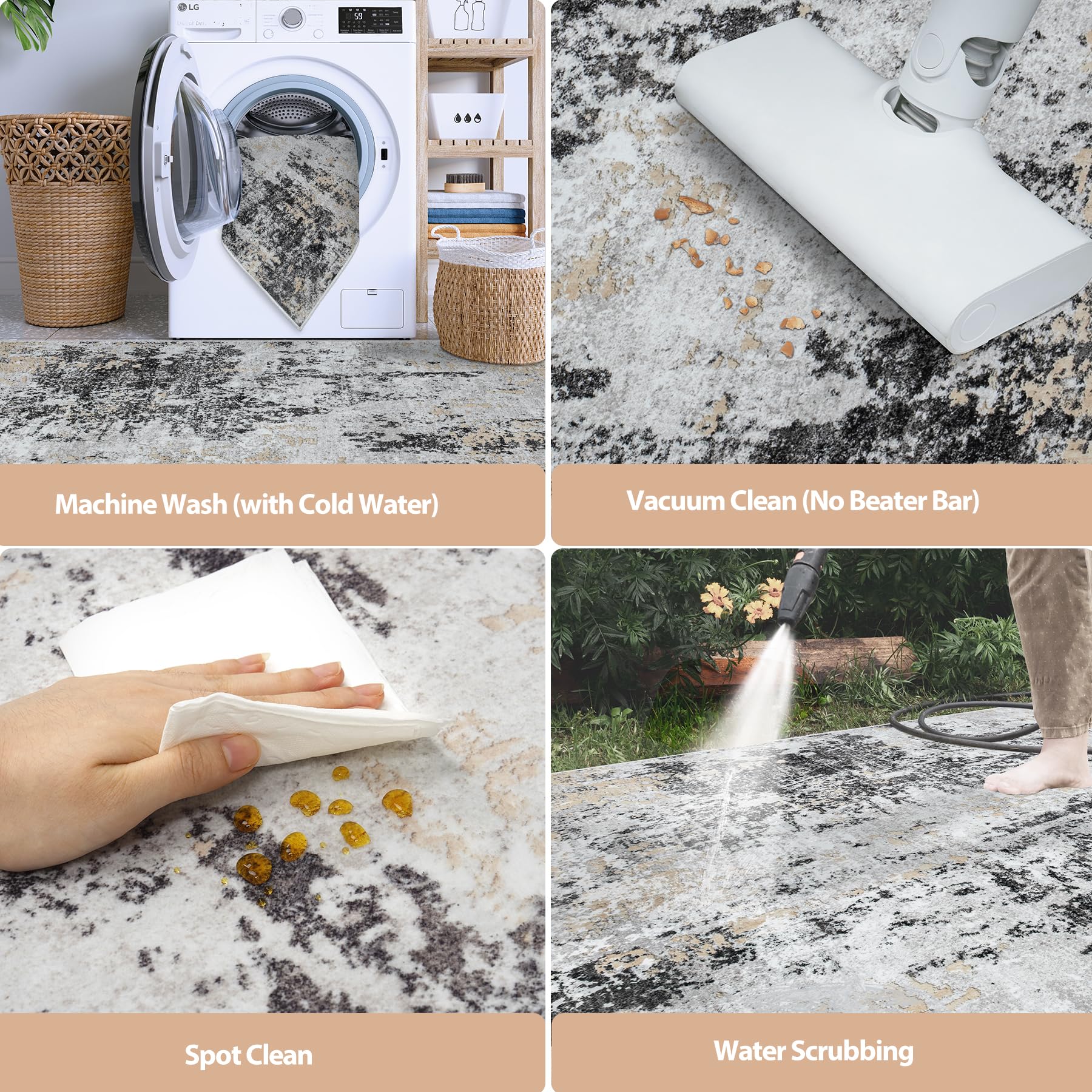 LG

59

Machine Wash (with Cold Water)

Vacuum Clean (No Beater Bar)

Spot Clean

Water Scrubbing