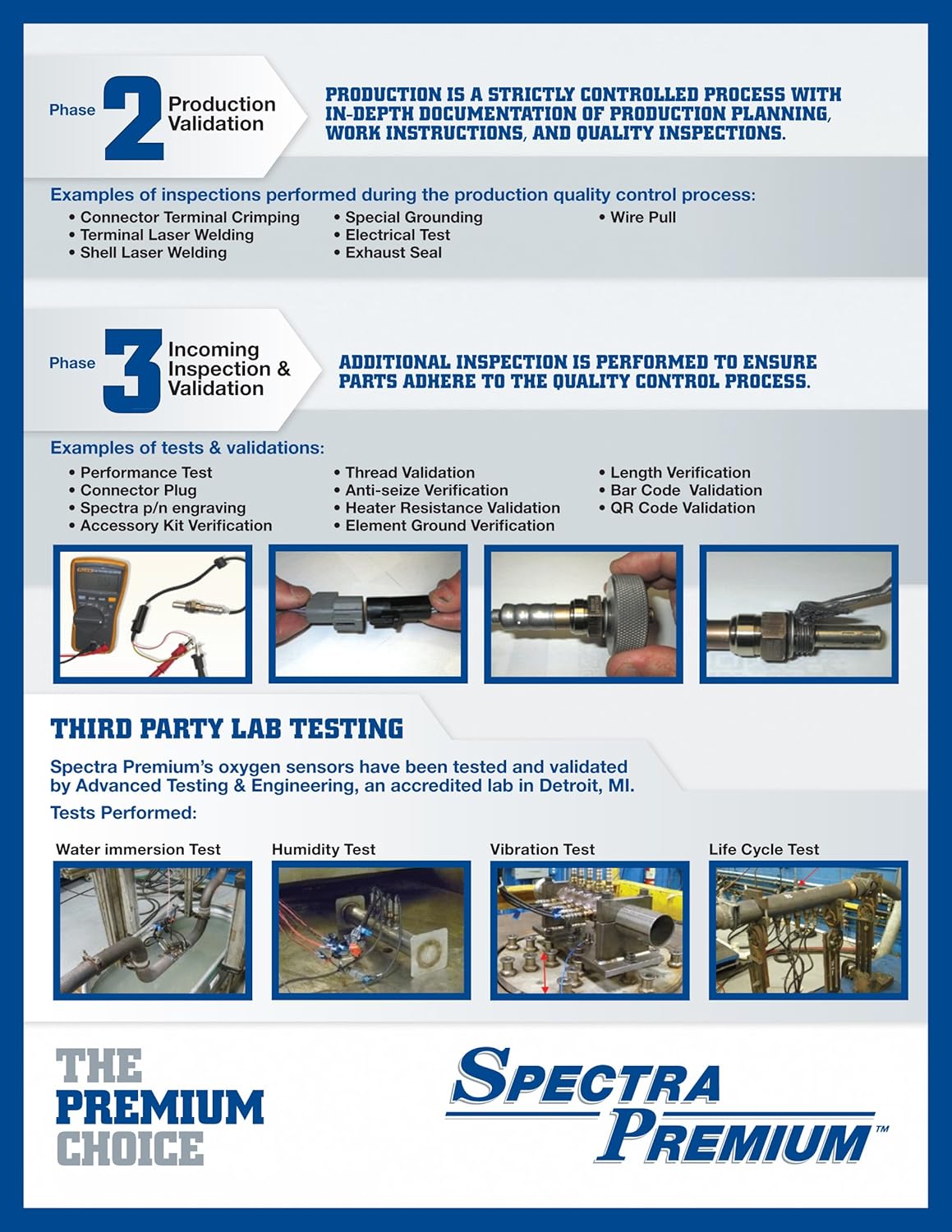 Phase 2 Production Validation

PRODUCTION IS A STRICTLY CONTROLLED PROCESS WITH IN-DEPTH DOCUMENTATION OF PRODUCTION PLANNING, WORK INSTRUCTIONS, AND QUALITY INSPECTIONS.

Examples of inspections performed during the production quality control process:
• Connector Terminal Crimping
• Terminal Laser Welding
• Shell Laser Welding
• Special Grounding
• Electrical Test
• Exhaust Seal
• Wire Pull

Phase 3 Incoming Inspection & Validation

ADDITIONAL INSPECTION IS PERFORMED TO ENSURE PARTS ADHERE TO THE QUALITY CONTROL PROCESS.

Examples of tests & validations:
• Performance Test
• Connector Plug
• Spectra p/n engraving
• Accessory Kit Verification
• Thread Validation
• Anti-seize Verification
• Heater Resistance Validation
• Element Ground Verification
• Length Verification
• Bar Code Validation
• QR Code Validation

THIRD PARTY LAB TESTING

Spectra Premium's oxygen sensors have been tested and validated by Advanced Testing & Engineering, an accredited lab in Detroit, MI.

Tests Performed:

Water immersion Test
Humidity Test
Vibration Test
Life Cycle Test

THE PREMIUM CHOICE

SPECTRA PREMIUM™