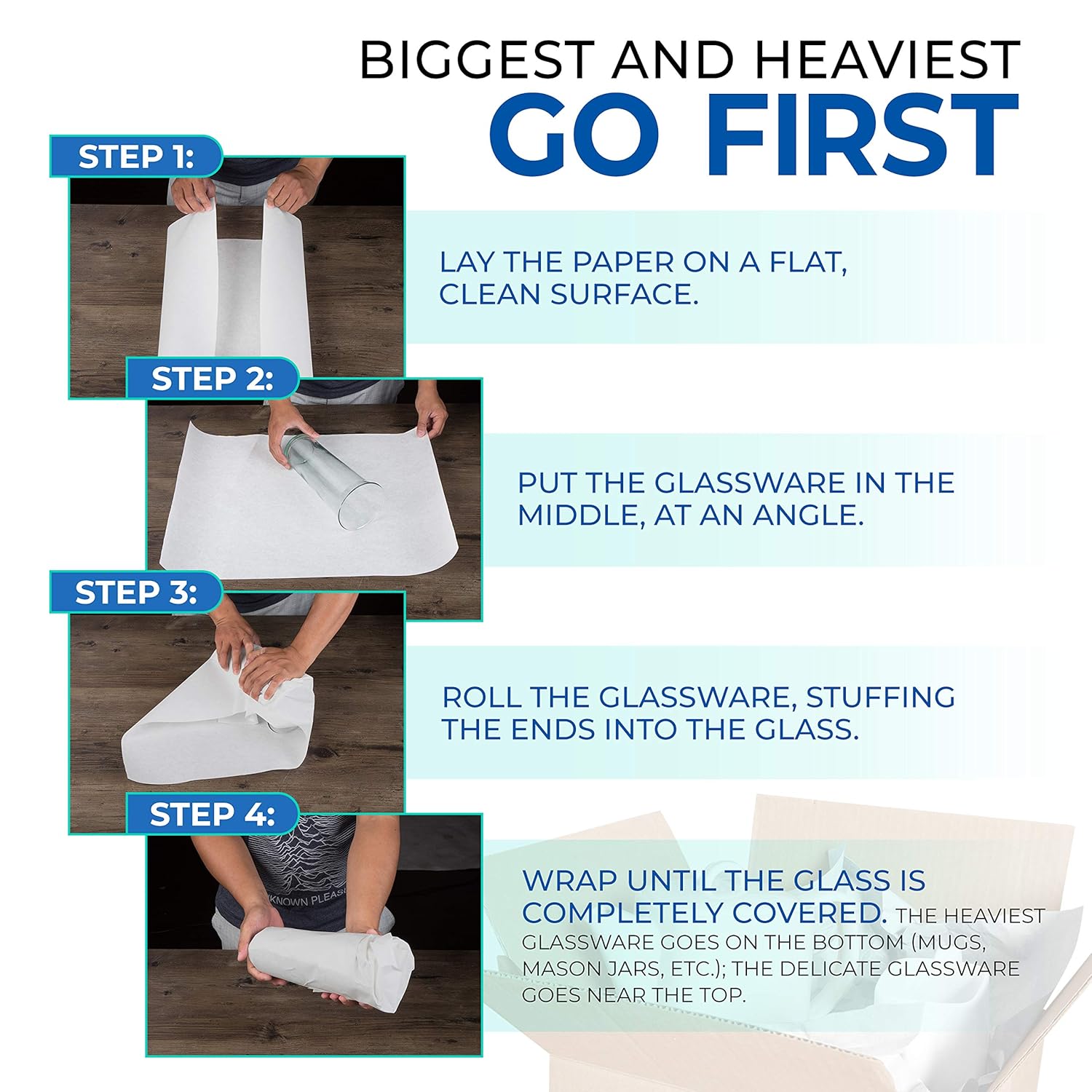 BIGGEST AND HEAVIEST
GO FIRST

STEP 1:

LAY THE PAPER ON A FLAT, CLEAN SURFACE.

STEP 2:

PUT THE GLASSWARE IN THE MIDDLE, AT AN ANGLE.

STEP 3:

ROLL THE GLASSWARE, STUFFING THE ENDS INTO THE GLASS.

STEP 4:

KNOWN PLEAS

WRAP UNTIL THE GLASS IS COMPLETELY COVERED. THE HEAVIEST GLASSWARE GOES ON THE BOTTOM (MUGS, MASON JARS, ETC.); THE DELICATE GLASSWARE GOES NEAR THE TOP.