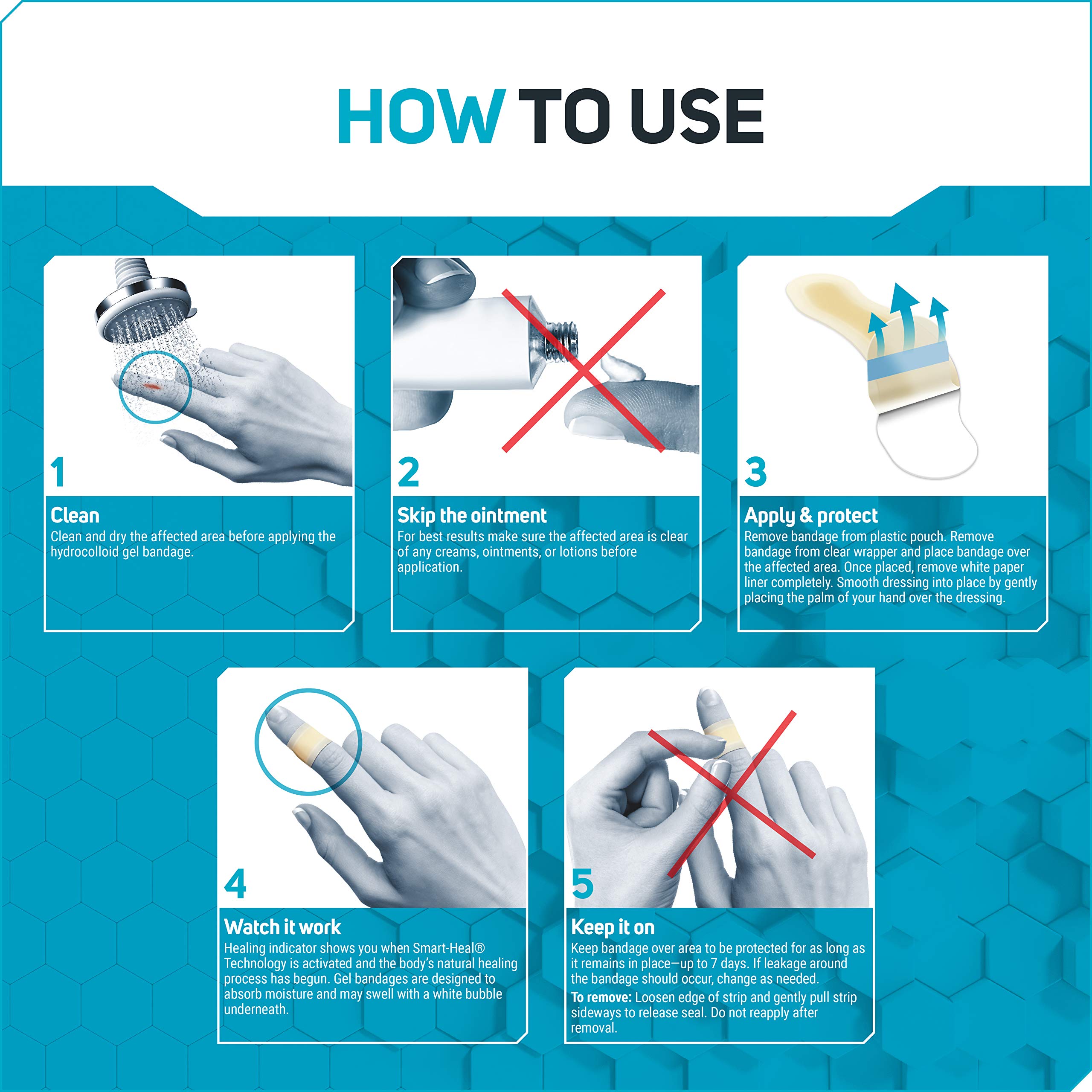 HOW TO USE

1

Clean
Clean and dry the affected area before applying the hydrocolloid gel bandage.

2

Skip the ointment
For best results make sure the affected area is clear of any creams, ointments, or lotions before application.

3

Apply & protect
Remove bandage from plastic pouch. Remove bandage from clear wrapper and place bandage over the affected area. Once placed, remove white paper liner completely. Smooth dressing into place by gently placing the palm of your hand over the dressing.

4

Watch it work
Healing indicator shows you when Smart-Heal® Technology is activated and the body's natural healing process has begun. Gel bandages are designed to absorb moisture and may swell with a white bubble underneath.

5

Keep it on
Keep bandage over area to be protected for as long as it remains in place—up to 7 days. If leakage around the bandage should occur, change as needed.
To remove: Loosen edge of strip and gently pull strip sideways to release seal. Do not reapply after removal.