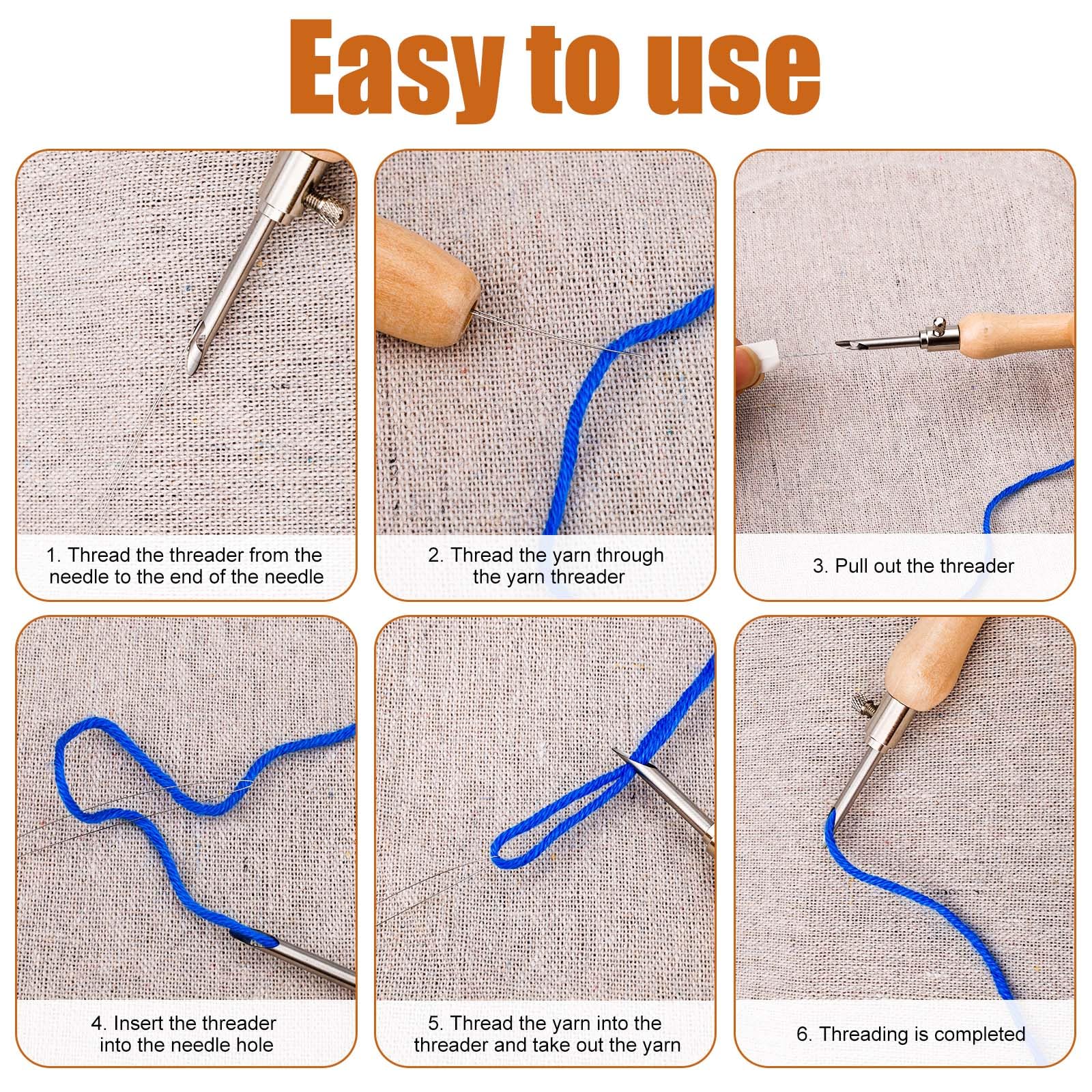 Easy to use

1. Thread the threader from the needle to the end of the needle

2. Thread the yarn through the yarn threader

3. Pull out the threader

4. Insert the threader into the needle hole

5. Thread the yarn into the threader and take out the yarn

6. Threading is completed