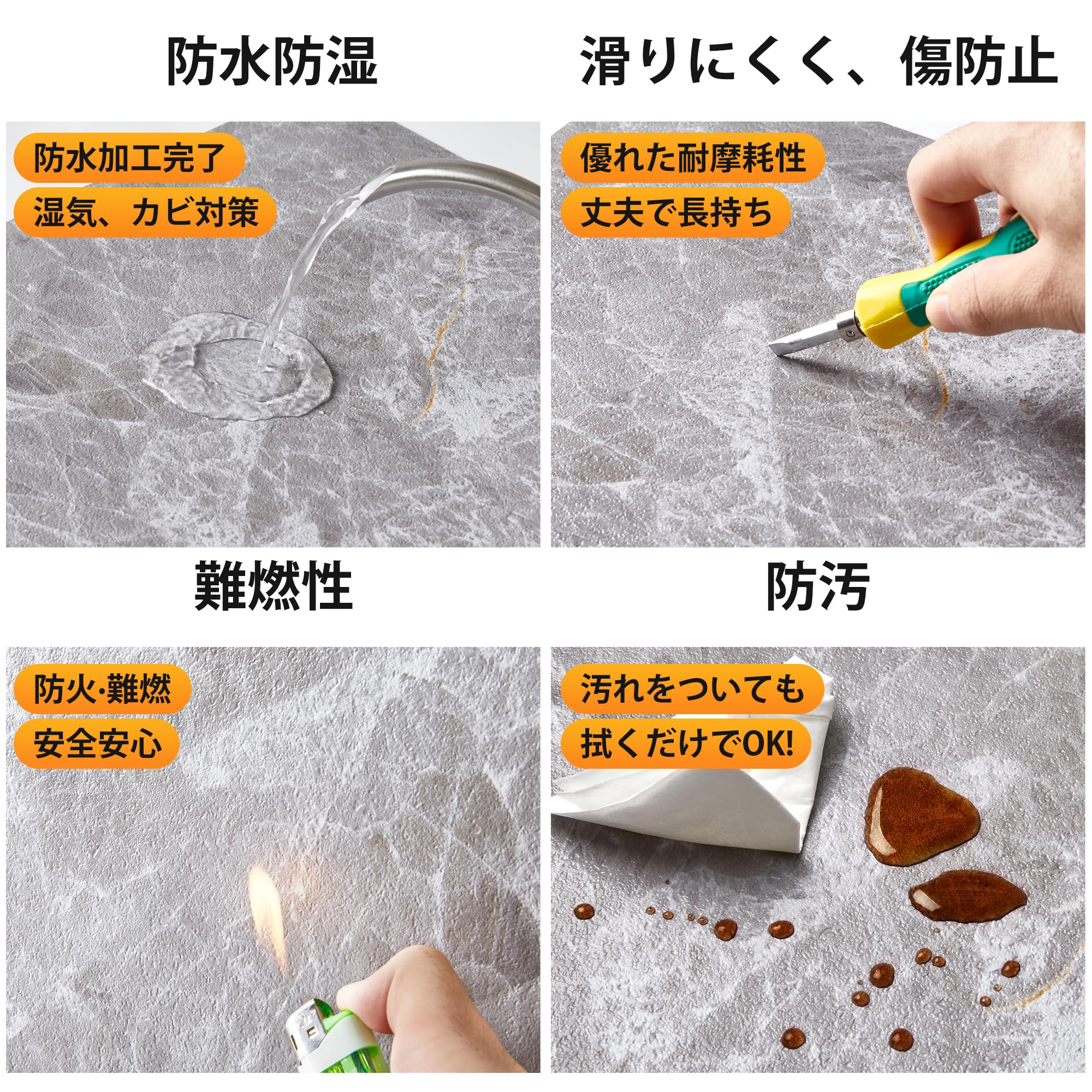 防水防湿

防水加工完了

湿気、カビ対策

滑りにくく、傷防止

優れた耐摩耗性

丈夫で長持ち

難燃性

防火·難燃

安全安心

防汚

汚れをついても

拭くだけでOK!