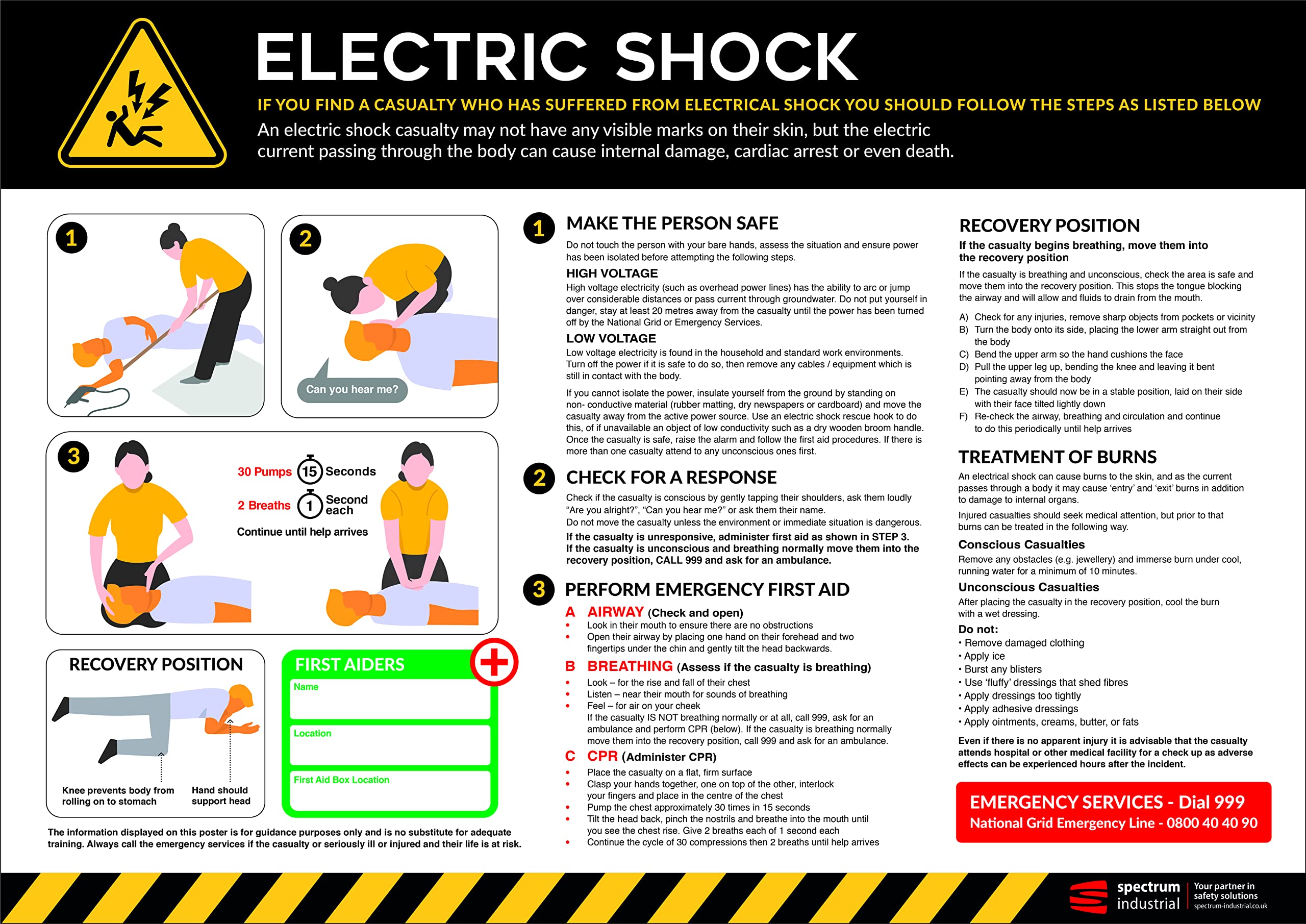 ELECTRIC SHOCK

IF YOU FIND A CASUALTY WHO HAS SUFFERED FROM ELECTRICAL SHOCK YOU SHOULD FOLLOW THE STEPS AS LISTED BELOW

An electric shock casualty may not have any visible marks on their skin, but the electric current passing through the body can cause internal damage, cardiac arrest or even death.

1

2

Can you hear me?

3

30 Pumps 15 Seconds

2 Breaths 1 Second each

Continue until help arrives

RECOVERY POSITION

Knee prevents body from rolling on to stomach

Hand should support head

FIRST AIDERS

Name

Location

First Aid Box Location

The information displayed on this poster is for guidance purposes only and is no substitute for adequate training. Always call the emergency services if the casualty or seriously ill or injured and their life is at risk.

1 MAKE THE PERSON SAFE

Do not touch the person with your bare hands, assess the situation and ensure power has been isolated before attempting the following steps.

HIGH VOLTAGE

High voltage electricity (such as overhead power lines) has the ability to arc or jump over considerable distances or pass current through groundwater. Do not put yourself in danger, stay at least 20 metres away from the casualty until the power has been turned off by the National Grid or Emergency Services.

LOW VOLTAGE

Low voltage electricity is found in the household and standard work environments. Turn off the power if it is safe to do so, then remove any cables / equipment which is still in contact with the body.

If you cannot isolate the power, insulate yourself from the ground by standing on non- conductive material (rubber matting, dry newspapers or cardboard) and move the casualty away from the active power source. Use an electric shock rescue hook to do this, of if unavailable an object of low conductivity such as a dry wooden broom handle. Once the casualty is safe, raise the alarm and follow the first aid procedures. If there is more than one casualty attend to any unconscious ones first.

2 CHECK FOR A RESPONSE

Check if the casualty is conscious by gently tapping their shoulders, ask them loudly "Are you alright?", "Can you hear me?" or ask them their name.
Do not move the casualty unless the environment or immediate situation is dangerous.

If the casualty is unresponsive, administer first aid as shown in STEP 3.
If the casualty is unconscious and breathing normally move them into the recovery position, CALL 999 and ask for an ambulance.

3 PERFORM EMERGENCY FIRST AID

A AIRWAY (Check and open)
• Look in their mouth to ensure there are no obstructions
• Open their airway by placing one hand on their forehead and two fingertips under the chin and gently tilt the head backwards.

B BREATHING (Assess if the casualty is breathing)
• Look – for the rise and fall of their chest
• Listen – near their mouth for sounds of breathing
• Feel – for air on your cheek
If the casualty IS NOT breathing normally or at all, call 999, ask for an ambulance and perform CPR (below). If the casualty is breathing normally move them into the recovery position, call 999 and ask for an ambulance.

C CPR (Administer CPR)
• Place the casualty on a flat, firm surface
• Clasp your hands together, one on top of the other, interlock your fingers and place in the centre of the chest
• Pump the chest approximately 30 times in 15 seconds
• Tilt the head back, pinch the nostrils and breathe into the mouth until you see the chest rise. Give 2 breaths each of 1 second each
• Continue the cycle of 30 compressions then 2 breaths until help arrives

RECOVERY POSITION

If the casualty begins breathing, move them into the recovery position

If the casualty is breathing and unconscious, check the area is safe and move them into the recovery position. This stops the tongue blocking the airway and will allow and fluids to drain from the mouth.

A) Check for any injuries, remove sharp objects from pockets or vicinity
B) Turn the body onto its side, placing the lower arm straight out from the body
C) Bend the upper arm so the hand cushions the face
D) Pull the upper leg up, bending the knee and leaving it bent pointing away from the body
E) The casualty should now be in a stable position, laid on their side with their face tilted lightly down
F) Re-check the airway, breathing and circulation and continue to do this periodically until help arrives

TREATMENT OF BURNS

An electrical shock can cause burns to the skin, and as the current passes through a body it may cause 'entry' and 'exit' burns in addition to damage to internal organs.

Injured casualties should seek medical attention, but prior to that burns can be treated in the following way.

Conscious Casualties

Remove any obstacles (e.g. jewellery) and immerse burn under cool, running water for a minimum of 10 minutes.

Unconscious Casualties

After placing the casualty in the recovery position, cool the burn with a wet dressing.

Do not:
• Remove damaged clothing
• Apply ice
• Burst any blisters
• Use 'fluffy' dressings that shed fibres
• Apply dressings too tightly
• Apply adhesive dressings
• Apply ointments, creams, butter, or fats

Even if there is no apparent injury it is advisable that the casualty attends hospital or other medical facility for a check up as adverse effects can be experienced hours after the incident.

EMERGENCY SERVICES - Dial 999
National Grid Emergency Line - 0800 40 40 90

spectrum industrial
Your partner in safety solutions
spectrum-industrial.co.uk