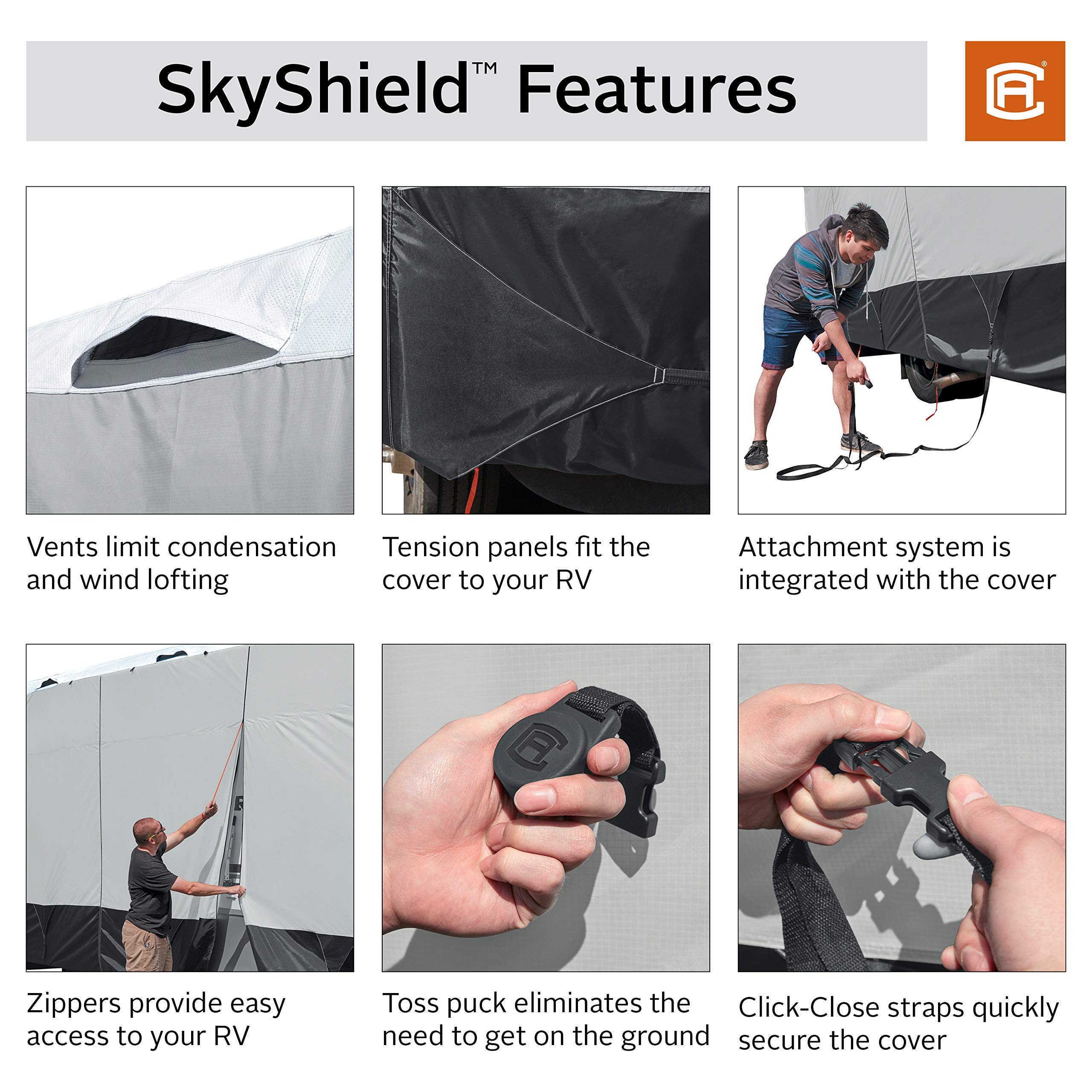 SkyShield™ Features

Vents limit condensation and wind lofting

Tension panels fit the cover to your RV

Attachment system is integrated with the cover

Zippers provide easy access to your RV

Toss puck eliminates the need to get on the ground

Click-Close straps quickly secure the cover