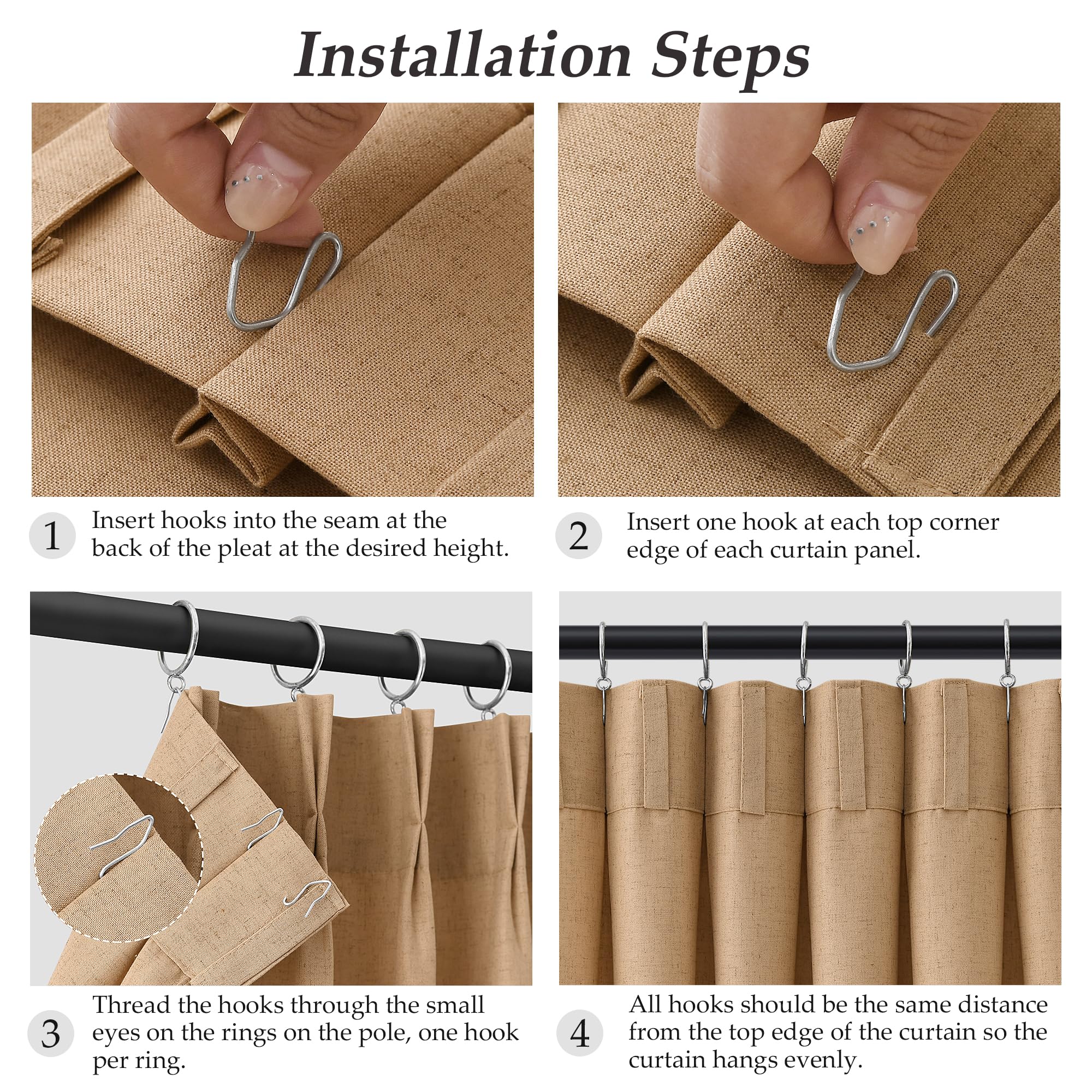 Installation Steps

1 Insert hooks into the seam at the back of the pleat at the desired height.

2 Insert one hook at each top corner edge of each curtain panel.

3 Thread the hooks through the small eyes on the rings on the pole, one hook per ring.

4 All hooks should be the same distance from the top edge of the curtain so the curtain hangs evenly.