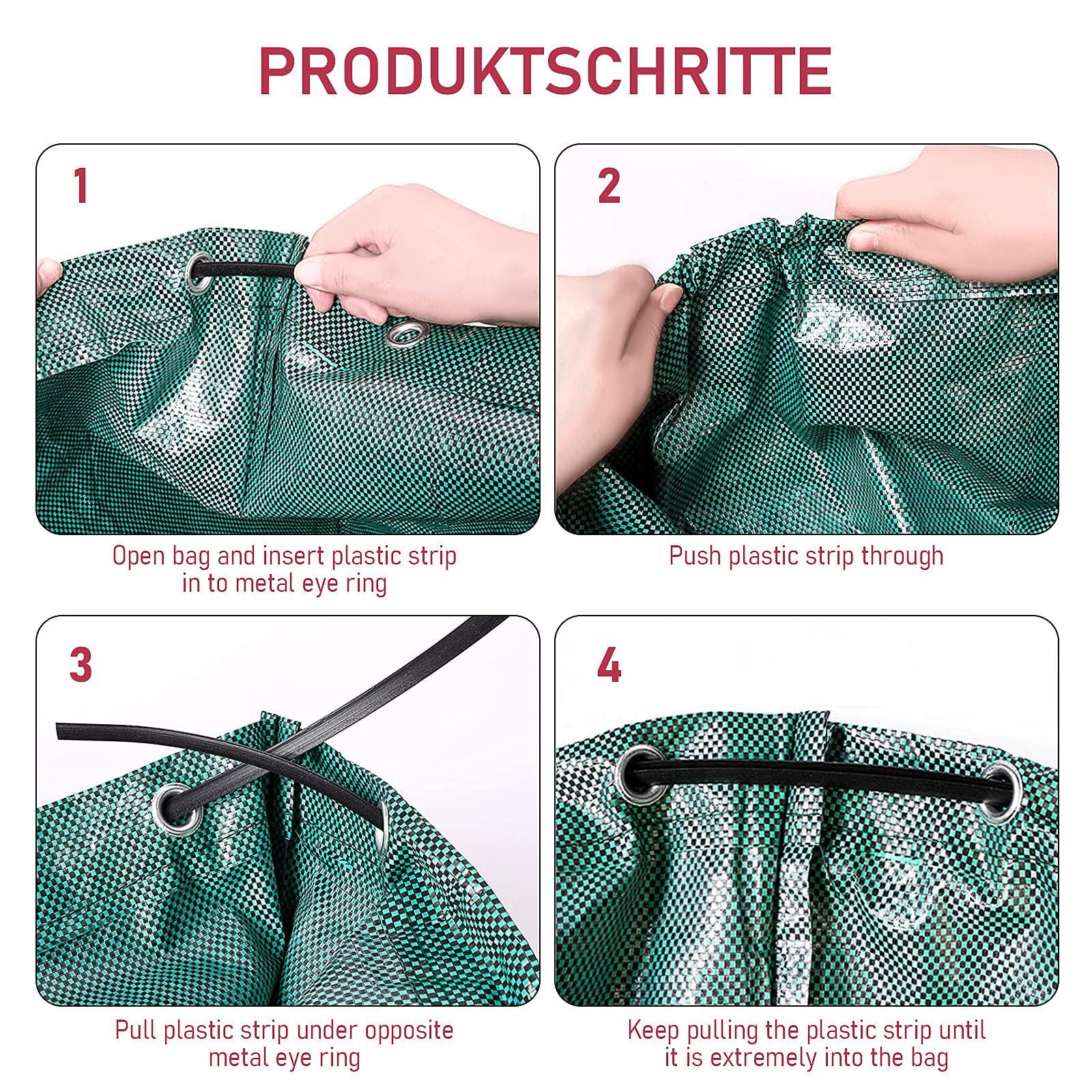 PRODUKTSCHRITTE

1

Open bag and insert plastic strip in to metal eye ring

2

Push plastic strip through

3

Pull plastic strip under opposite metal eye ring

4

Keep pulling the plastic strip until it is extremely into the bag