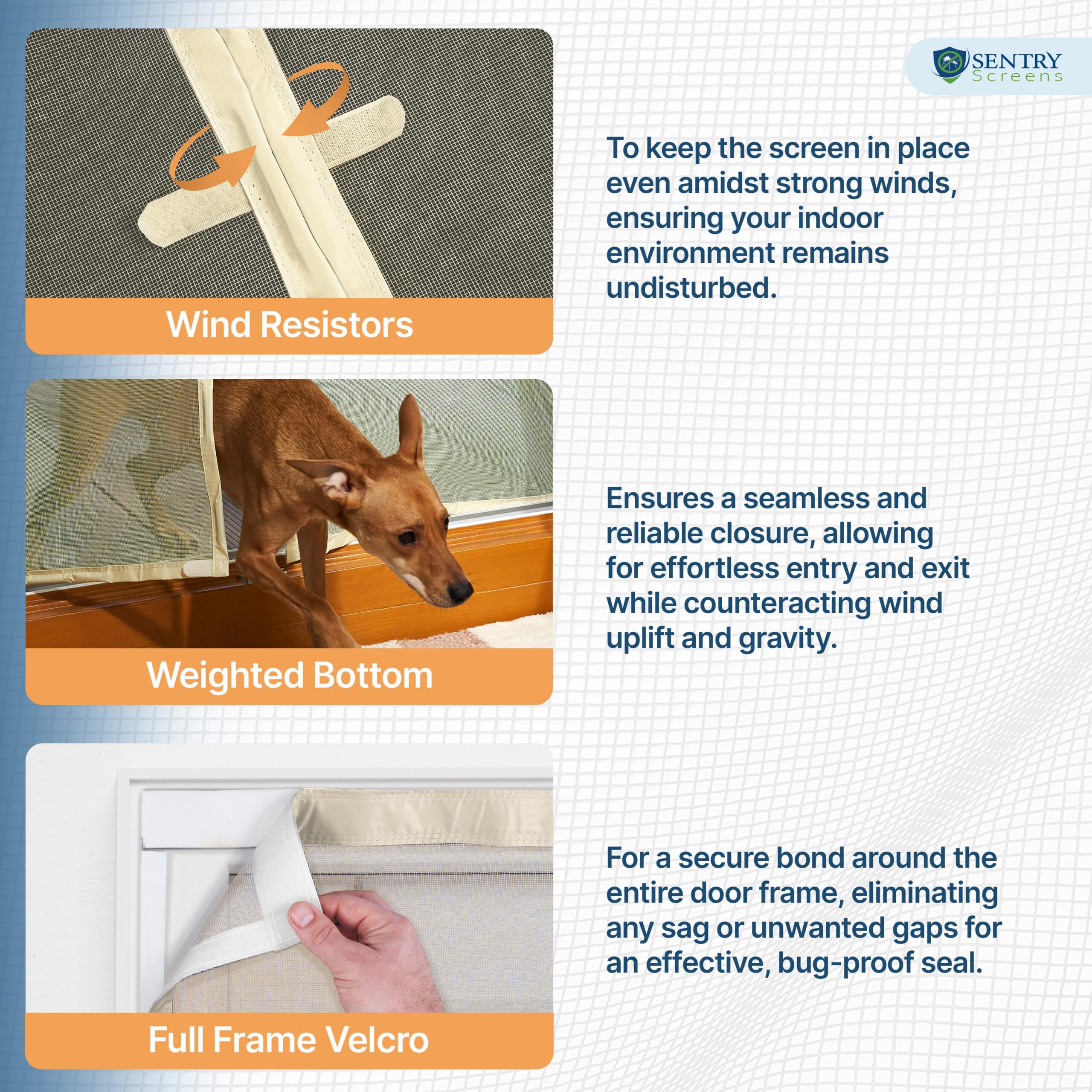 SENTRY Screens

Wind Resistors

To keep the screen in place even amidst strong winds, ensuring your indoor environment remains undisturbed.

Weighted Bottom

Ensures a seamless and reliable closure, allowing for effortless entry and exit while counteracting wind uplift and gravity.

Full Frame Velcro

For a secure bond around the entire door frame, eliminating any sag or unwanted gaps for an effective, bug-proof seal.