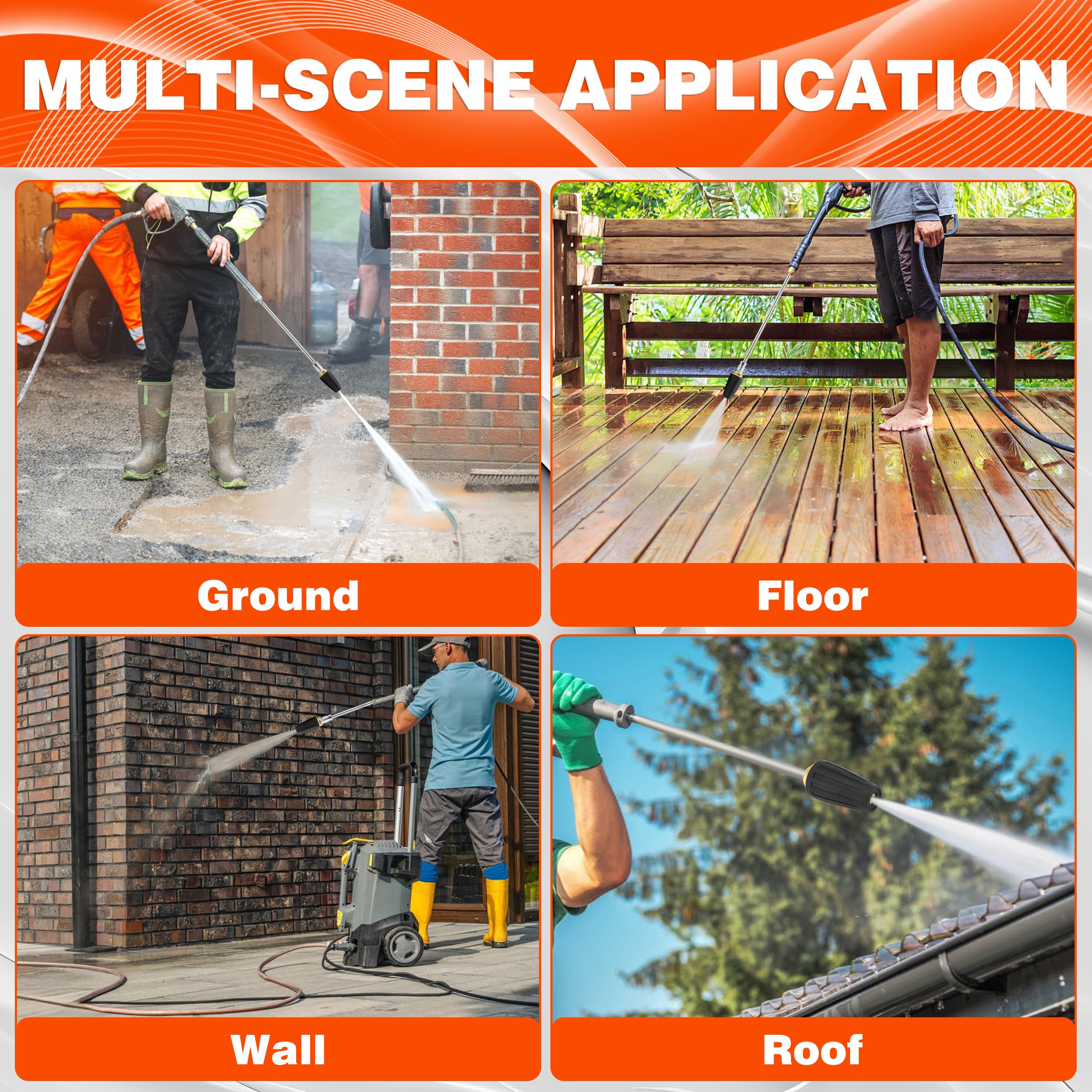 MULTI-SCENE APPLICATION

Ground

Floor

Wall

Roof