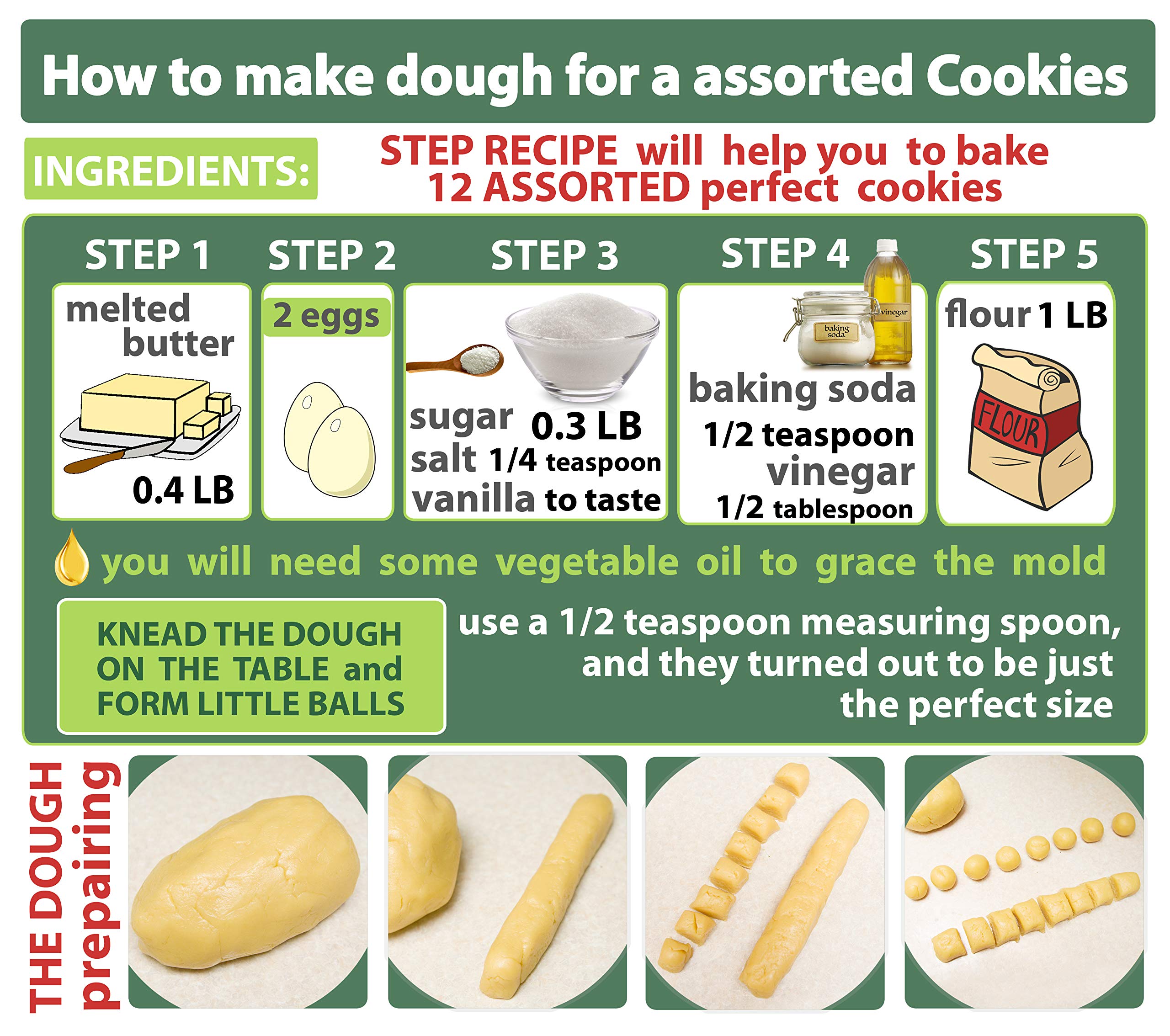 How to make dough for a assorted Cookies

INGREDIENTS:

STEP RECIPE will help you to bake 12 ASSORTED perfect cookies

STEP 1
melted butter
0.4 LB

STEP 2
2 eggs

STEP 3
sugar 0.3 LB
salt 1/4 teaspoon
vanilla to taste

STEP 4
vinegar
baking soda
baking soda
1/2 teaspoon
vinegar
1/2 tablespoon

STEP 5
flour 1 LB
FLOUR

you will need some vegetable oil to grace the mold

KNEAD THE DOUGH ON THE TABLE and FORM LITTLE BALLS

use a 1/2 teaspoon measuring spoon, and they turned out to be just the perfect size

THE DOUGH prepairing