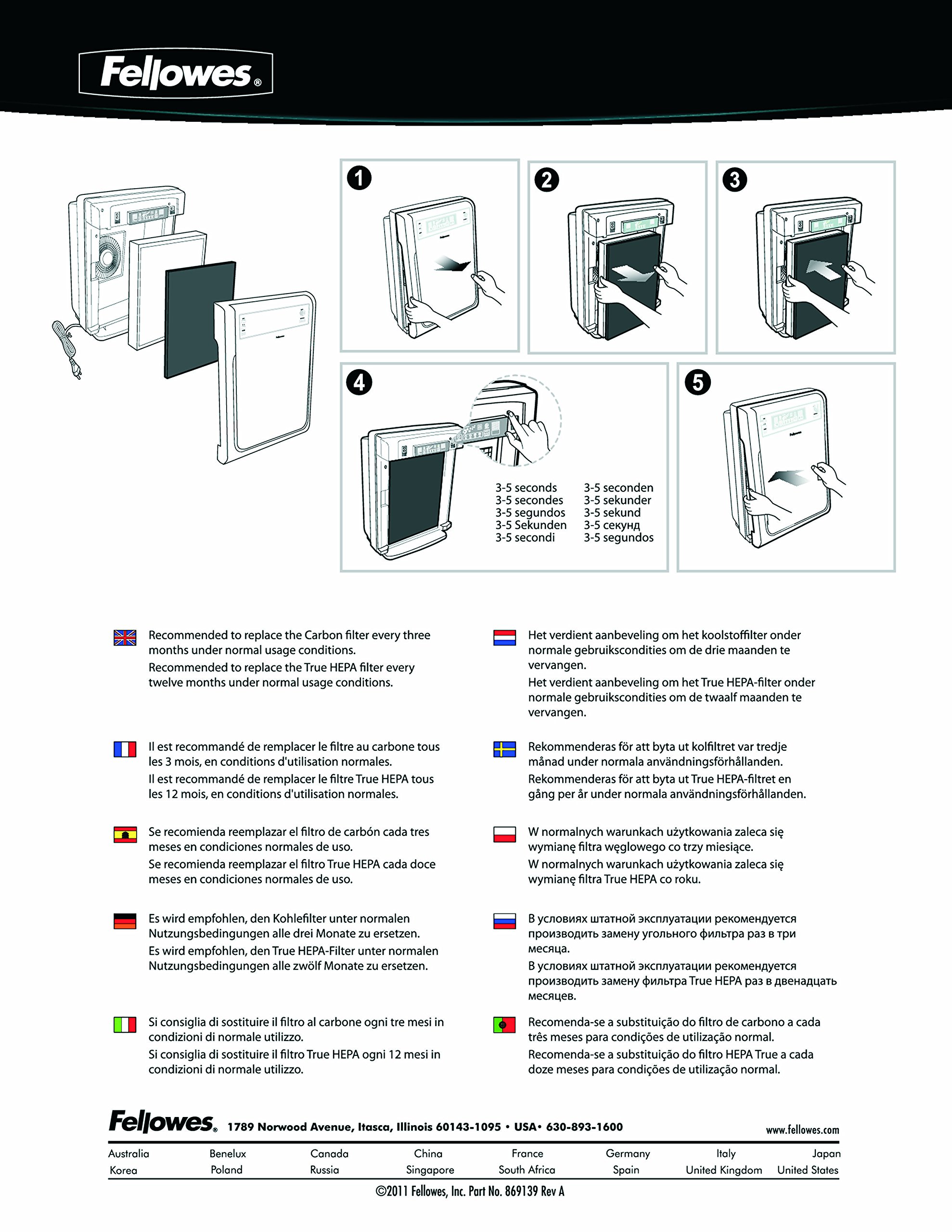 Fellowes®

1

2

3

4

3-5 seconds
3-5 secondes
3-5 segundos
3-5 Sekunden
3-5 secondi

3-5 seconden
3-5 sekunder
3-5 sekund
3-5 секунд
3-5 segundos

5

Recommended to replace the Carbon filter every three months under normal usage conditions.
Recommended to replace the True HEPA filter every twelve months under normal usage conditions.

Il est recommandé de remplacer le filtre au carbone tous les 3 mois, en conditions d'utilisation normales.
Il est recommandé de remplacer le filtre True HEPA tous les 12 mois, en conditions d'utilisation normales.

Se recomienda reemplazar el filtro de carbón cada tres meses en condiciones normales de uso.
Se recomienda reemplazar el filtro True HEPA cada doce meses en condiciones normales de uso.

Es wird empfohlen, den Kohlefilter unter normalen Nutzungsbedingungen alle drei Monate zu ersetzen.
Es wird empfohlen, den True HEPA-Filter unter normalen Nutzungsbedingungen alle zwölf Monate zu ersetzen.

Si consiglia di sostituire il filtro al carbone ogni tre mesi in condizioni di normale utilizzo.
Si consiglia di sostituire il filtro True HEPA ogni 12 mesi in condizioni di normale utilizzo.

Het verdient aanbeveling om het koolstoffilter onder normale gebruikscondities om de drie maanden te vervangen.
Het verdient aanbeveling om het True HEPA-filter onder normale gebruikscondities om de twaalf maanden te vervangen.

Rekommenderas för att byta ut kolfiltret var tredje månad under normala användningsförhållanden.
Rekommenderas för att byta ut True HEPA-filtret en gång per år under normala användningsförhållanden.

W normalnych warunkach użytkowania zaleca się wymianę filtra węglowego co trzy miesiące.
W normalnych warunkach użytkowania zaleca się wymianę filtra True HEPA co roku.

В условиях штатной эксплуатации рекомендуется производить замену угольного фильтра раз в три месяца.
В условиях штатной эксплуатации рекомендуется производить замену фильтра True HEPA раз в двенадцать месяцев.

Recomenda-se a substituição do filtro de carbono a cada três meses para condições de utilização normal.
Recomenda-se a substituição do filtro HEPA True a cada doze meses para condições de utilização normal.

Fellowes® 1789 Norwood Avenue, Itasca, Illinois 60143-1095 • USA• 630-893-1600 www.fellowes.com

Australia Benelux Canada China France Germany Italy Japan
Korea Poland Russia Singapore South Africa Spain United Kingdom United States

©2011 Fellowes, Inc. Part No. 869139 Rev A