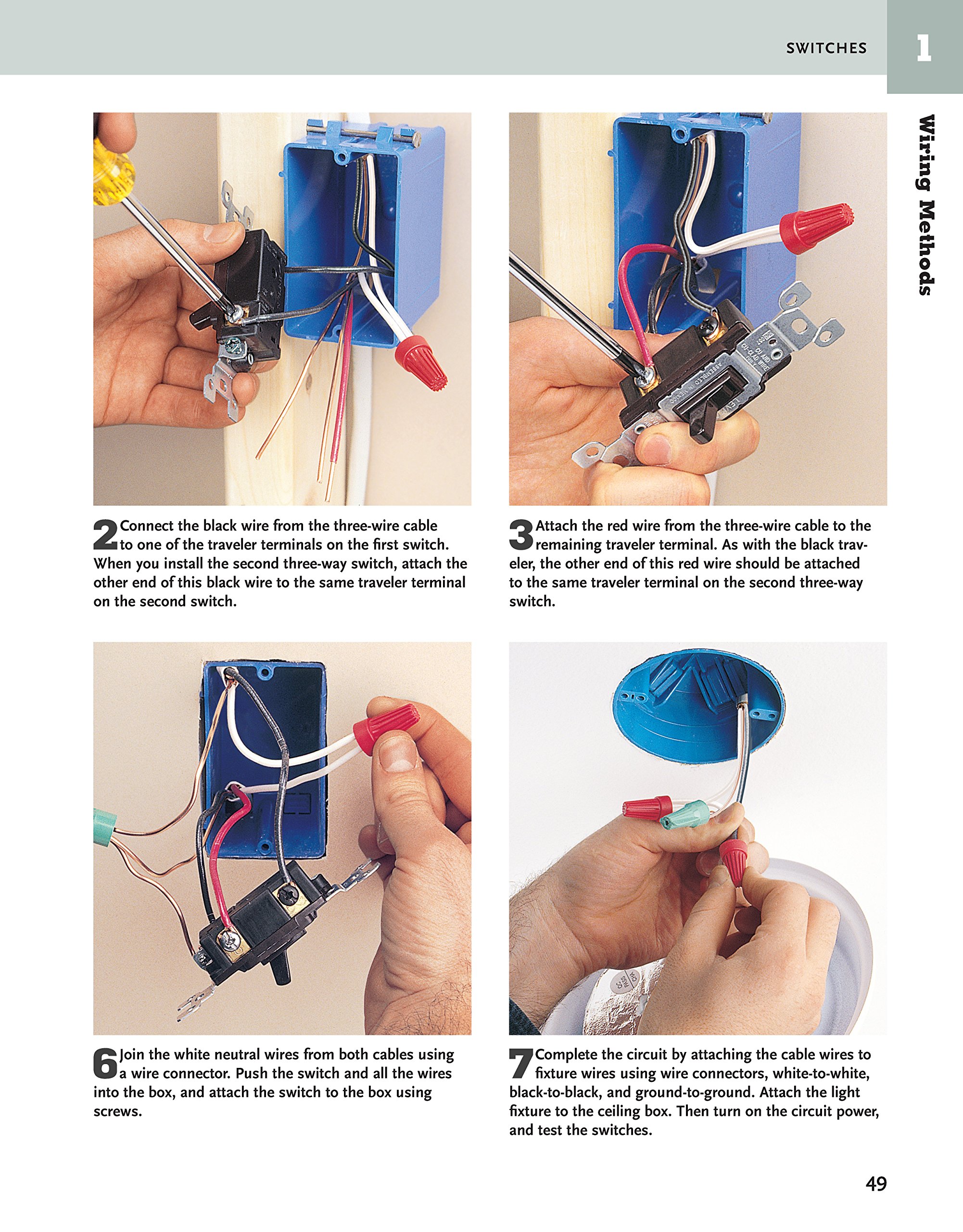 SWITCHES

1

Wiring Methods

2 Connect the black wire from the three-wire cable to one of the traveler terminals on the first switch. When you install the second three-way switch, attach the other end of this black wire to the same traveler terminal on the second switch.

3 Attach the red wire from the three-wire cable to the remaining traveler terminal. As with the black traveler, the other end of this red wire should be attached to the same traveler terminal on the second three-way switch.

6 Join the white neutral wires from both cables using a wire connector. Push the switch and all the wires into the box, and attach the switch to the box using screws.

7 Complete the circuit by attaching the cable wires to fixture wires using wire connectors, white-to-white, black-to-black, and ground-to-ground. Attach the light fixture to the ceiling box. Then turn on the circuit power, and test the switches.

49