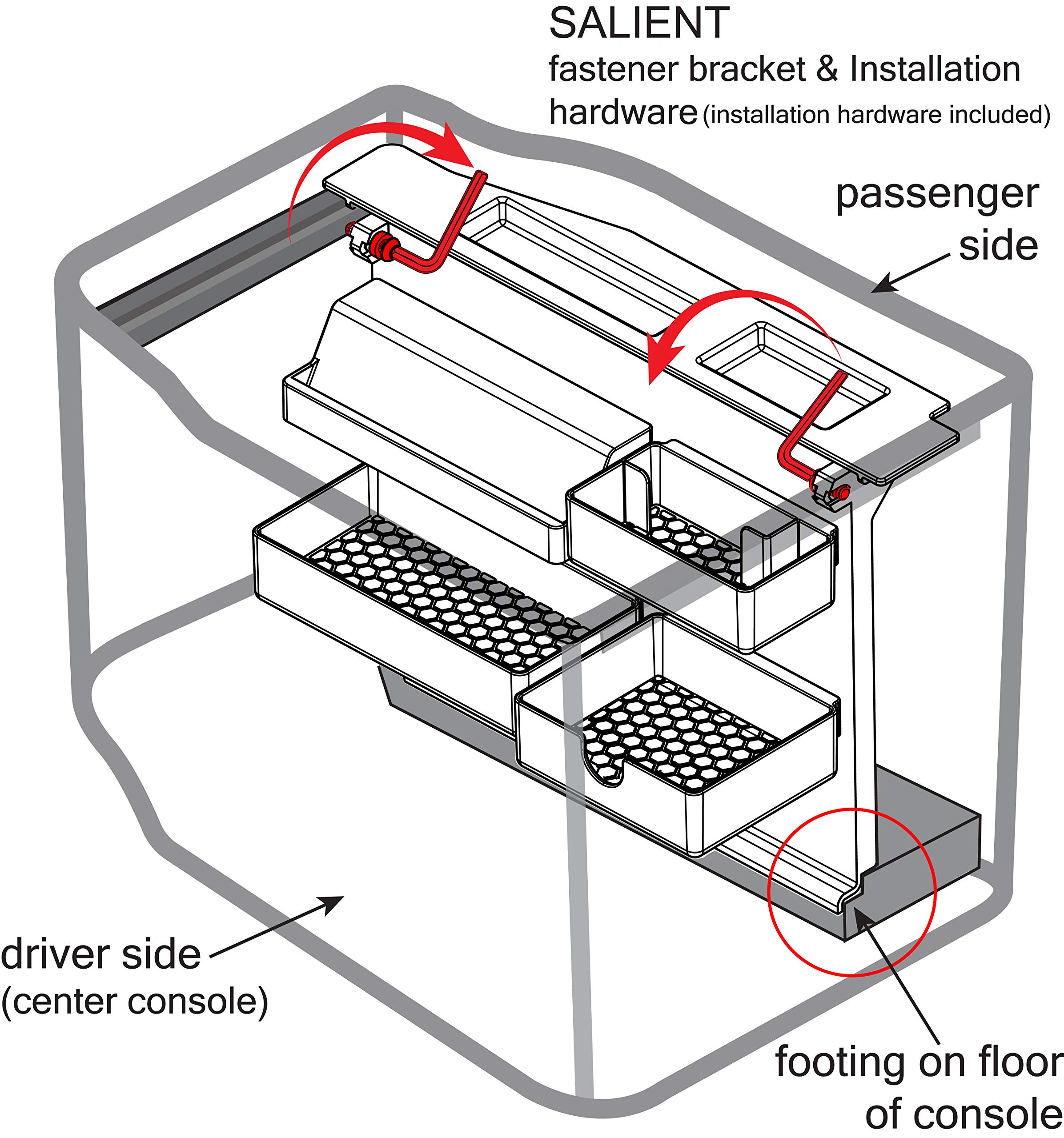 SALIENT
fastener bracket & Installation hardware (installation hardware included)

passenger side

driver side
(center console)

footing on floor of console