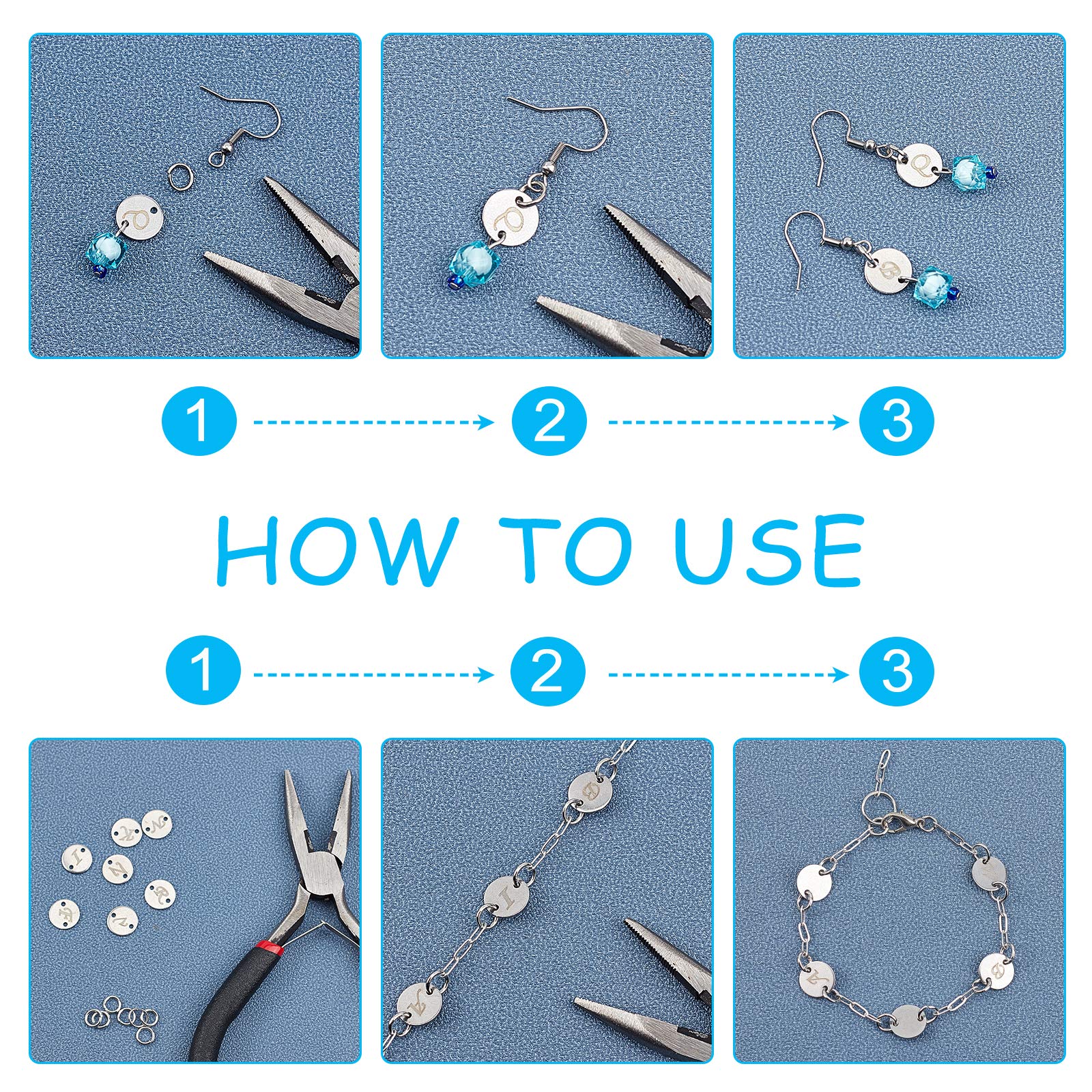 1
2
3

HOW TO USE

1
2
3