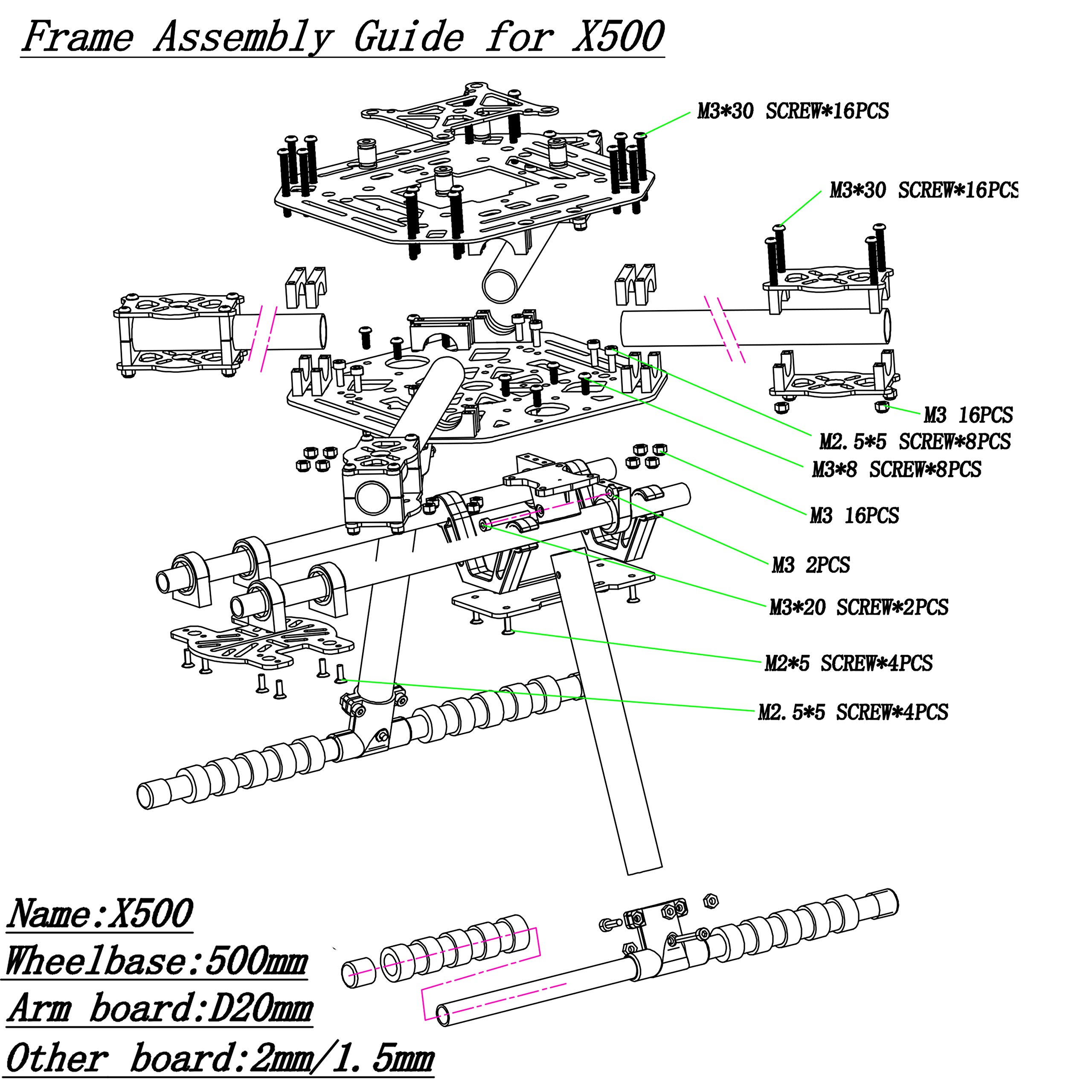 Frame Assembly Guide for X500

M3*30 SCREW*16PCS

M3*30 SCREW*16PCS

M3 16PCS

M2.5*5 SCREW*8PCS

M3*8 SCREW*8PCS

M3 16PCS

M3 2PCS

M3*20 SCREW*2PCS

M2*5 SCREW*4PCS

M2.5*5 SCREW*4PCS

Name:X500
Wheelbase:500mm
Arm board:D20mm
Other board:2mm/1.5mm