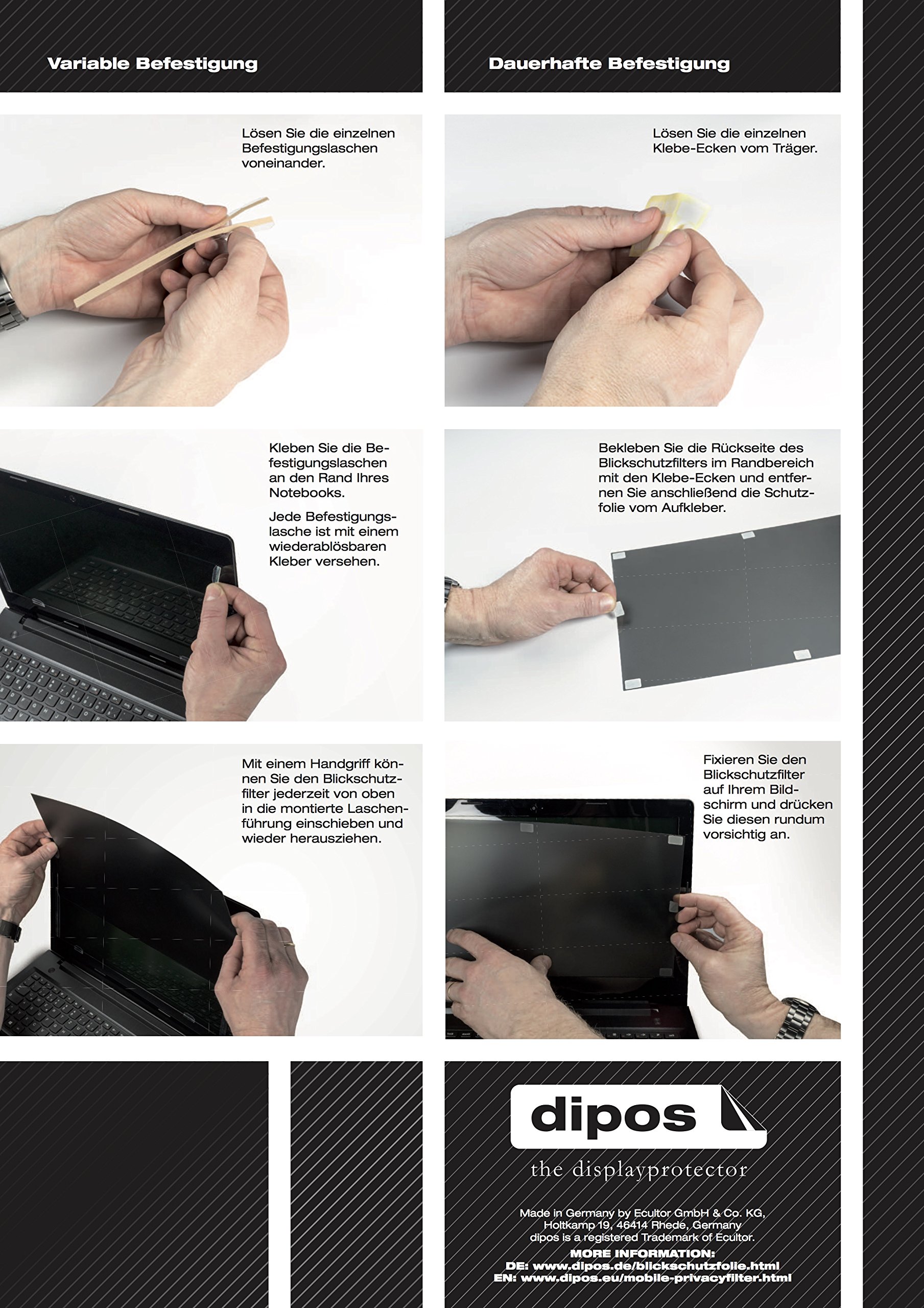 Variable Befestigung

Lösen Sie die einzelnen Befestigungslaschen voneinander.

Kleben Sie die Befestigungslaschen an den Rand Ihres Notebooks.

Jede Befestigungslasche ist mit einem wiederablösbaren Kleber versehen.

Mit einem Handgriff können Sie den Blickschutzfilter jederzeit von oben in die montierte Laschenführung einschieben und wieder herausziehen.

Dauerhafte Befestigung

Lösen Sie die einzelnen Klebe-Ecken vom Träger.

Bekleben Sie die Rückseite des Blickschutzfilters im Randbereich mit den Klebe-Ecken und entfernen Sie anschließend die Schutzfolie vom Aufkleber.

Fixieren Sie den Blickschutzfilter auf Ihrem Bildschirm und drücken Sie diesen rundum vorsichtig an.

dipos

the displayprotector

Made in Germany by Ecultor GmbH & Co. KG, Holtkamp 19, 46414 Rhede, Germany
dipos is a registered Trademark of Ecultor.

MORE INFORMATION:
DE: www.dipos.de/blickschutzfolie.html
EN: www.dipos.eu/mobile-privacyfilter.html