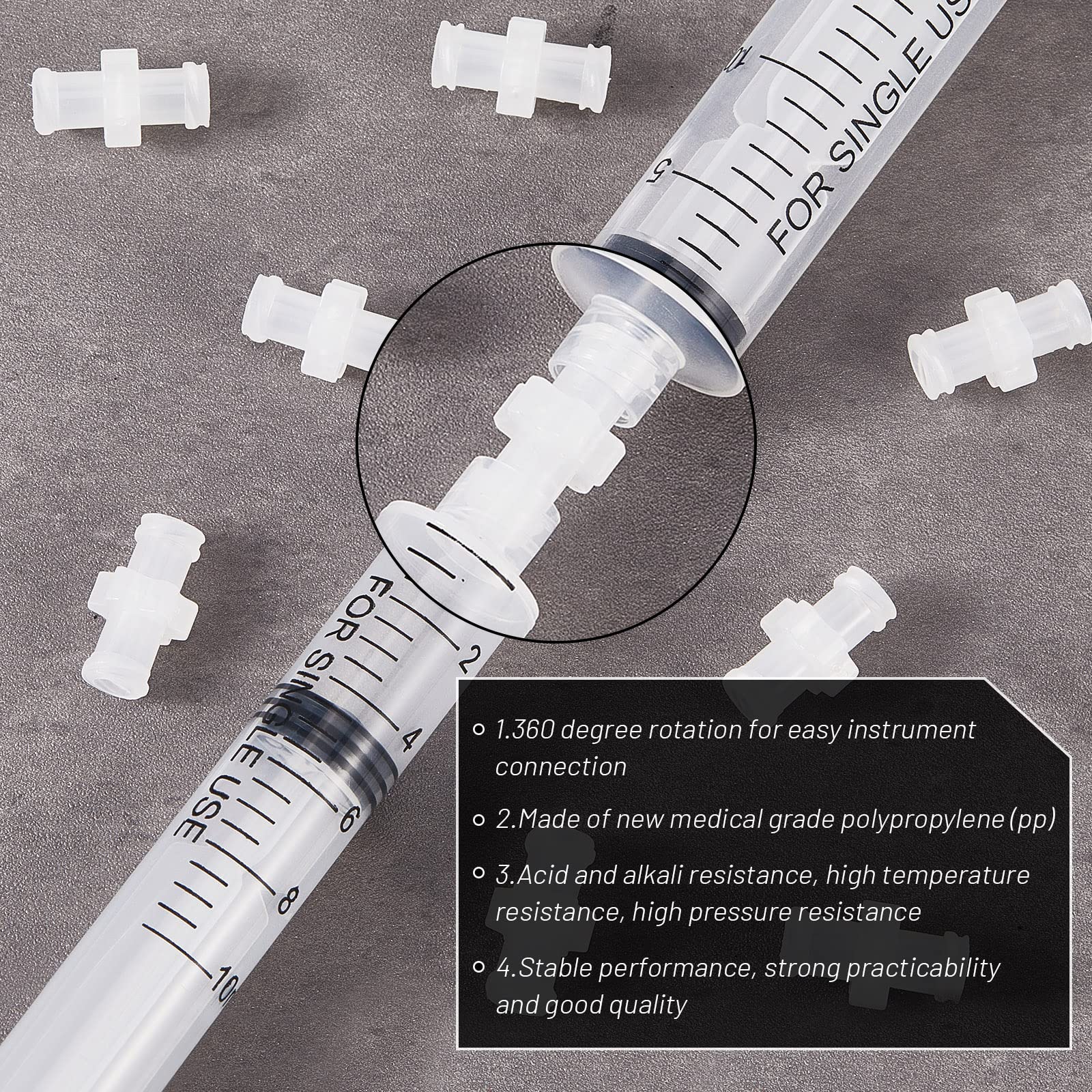 10

5

FOR SINGLE USE

FOR SINGLE USE

2

4

6

8

10

1.360 degree rotation for easy instrument connection

2.Made of new medical grade polypropylene (pp)

3.Acid and alkali resistance, high temperature resistance, high pressure resistance

4.Stable performance, strong practicability and good quality