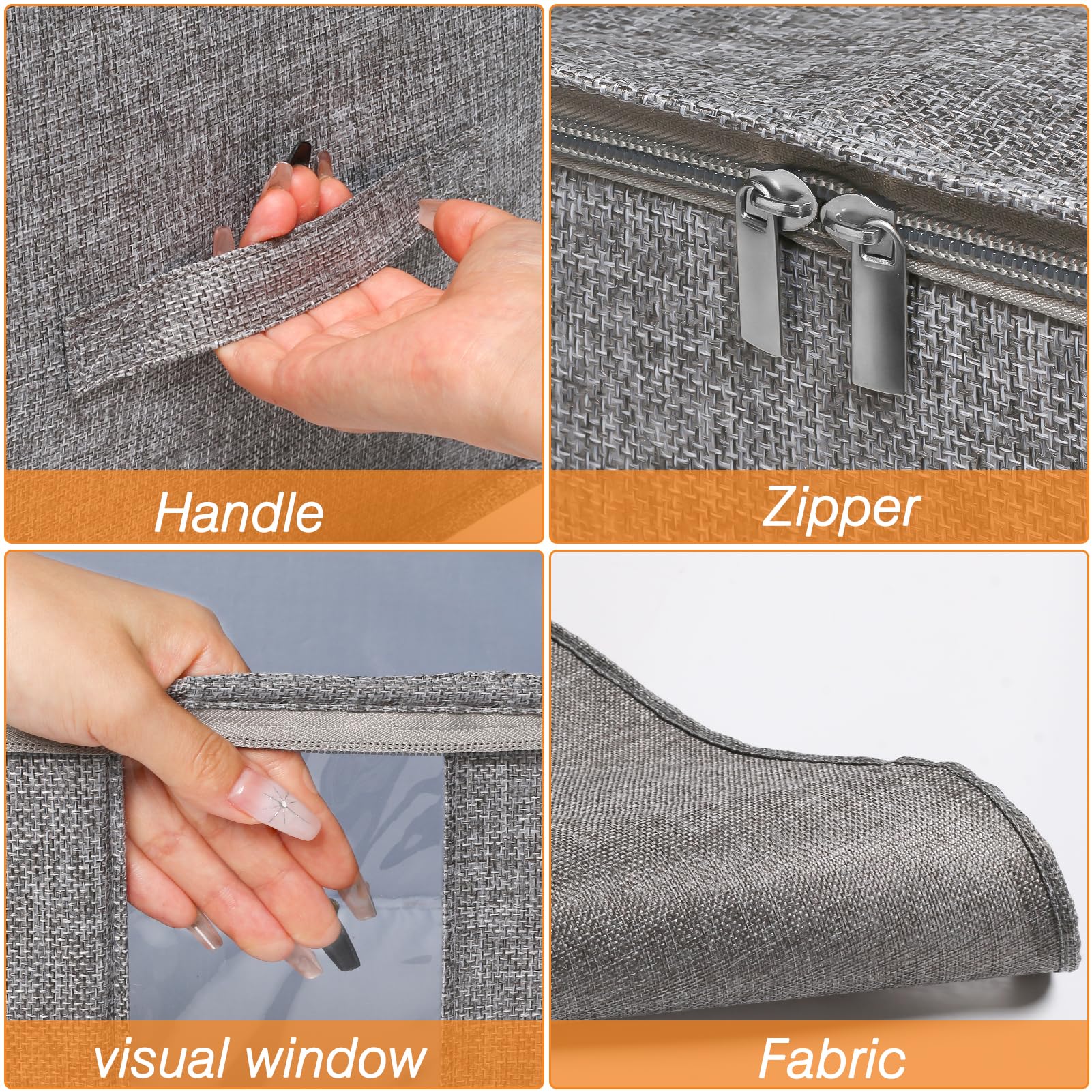 Handle

Zipper

visual window

Fabric