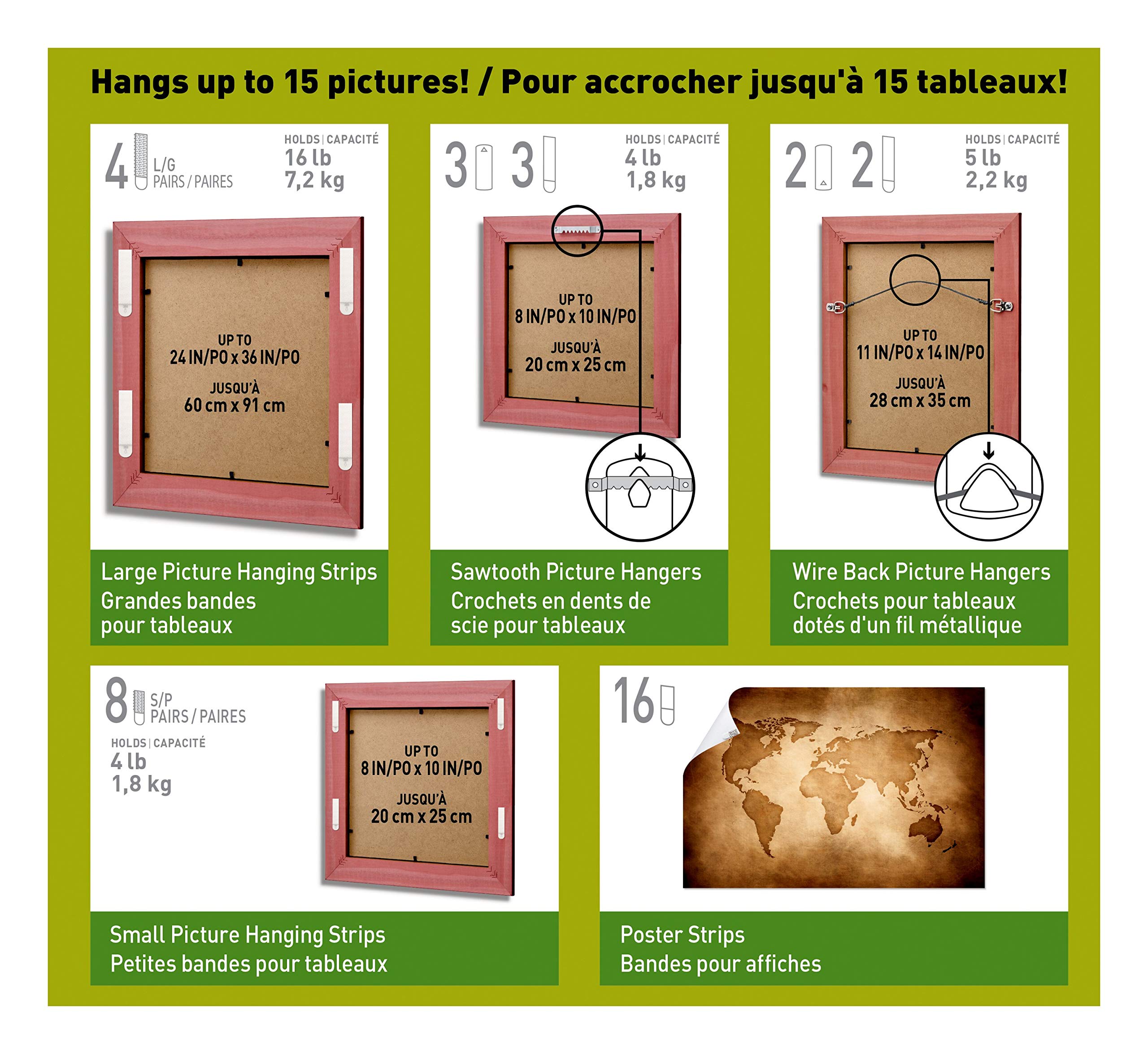 Hangs up to 15 pictures! / Pour accrocher jusqu'à 15 tableaux!

4 L/G PAIRS / PAIRES

HOLDS | CAPACITÉ
16 lb
7,2 kg

UP TO
24 IN/PO x 36 IN/PO
JUSQU'À
60 cm x 91 cm

Large Picture Hanging Strips
Grandes bandes pour tableaux

3 3

HOLDS | CAPACITÉ
4 lb
1,8 kg

UP TO
8 IN/PO x 10 IN/PO
JUSQU'À
20 cm x 25 cm

Sawtooth Picture Hangers
Crochets en dents de scie pour tableaux

2 2

HOLDS | CAPACITÉ
5 lb
2,2 kg

UP TO
11 IN/PO x 14 IN/PO
JUSQU'À
28 cm x 35 cm

Wire Back Picture Hangers
Crochets pour tableaux dotés d'un fil métallique

8 S/P PAIRS / PAIRES

HOLDS | CAPACITÉ
4 lb
1,8 kg

UP TO
8 IN/PO x 10 IN/PO
JUSQU'À
20 cm x 25 cm

Small Picture Hanging Strips
Petites bandes pour tableaux

16

Poster Strips
Bandes pour affiches