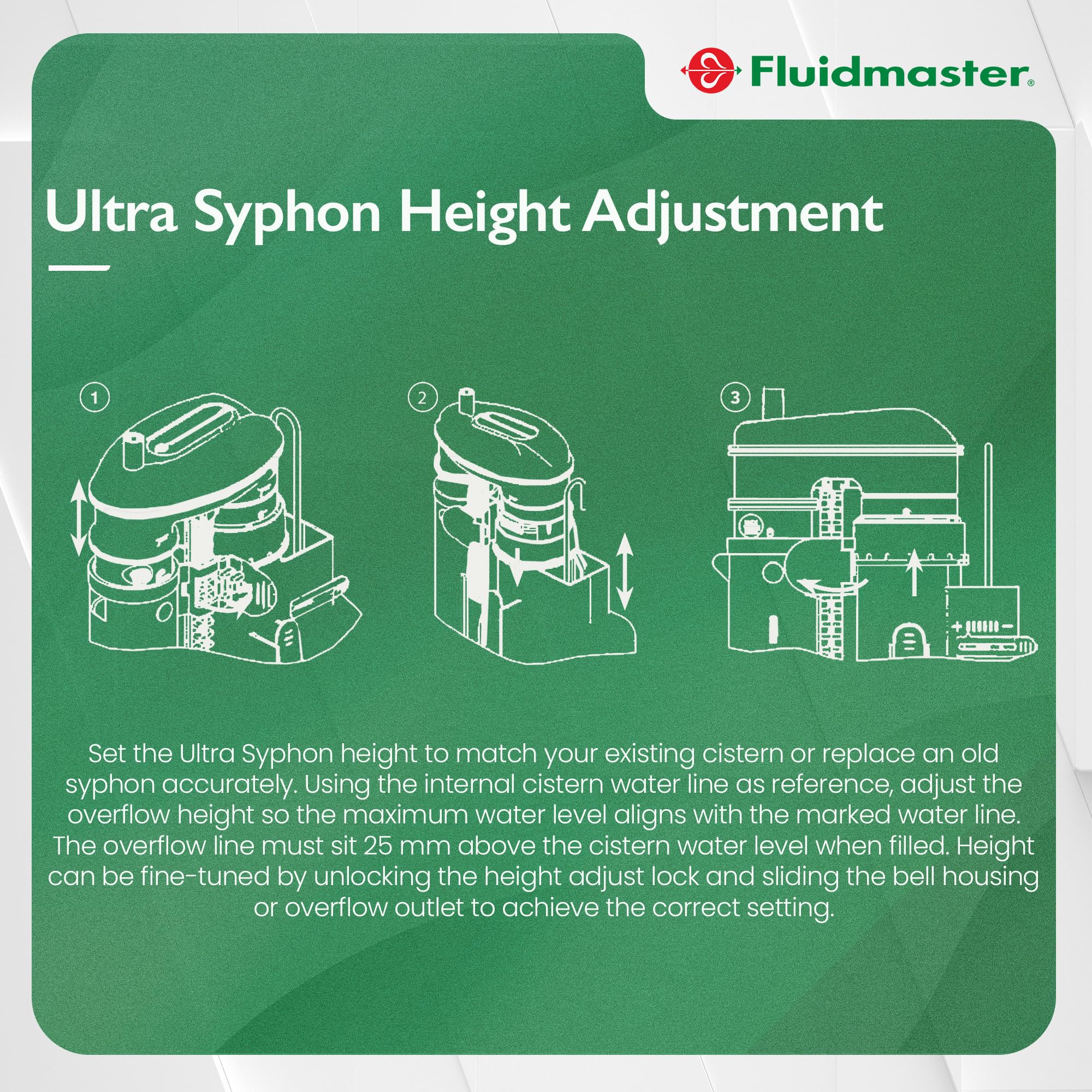 Fluidmaster®

Ultra Syphon Height Adjustment

1

2

3

+ −

Set the Ultra Syphon height to match your existing cistern or replace an old syphon accurately. Using the internal cistern water line as reference, adjust the overflow height so the maximum water level aligns with the marked water line. The overflow line must sit 25 mm above the cistern water level when filled. Height can be fine-tuned by unlocking the height adjust lock and sliding the bell housing or overflow outlet to achieve the correct setting.