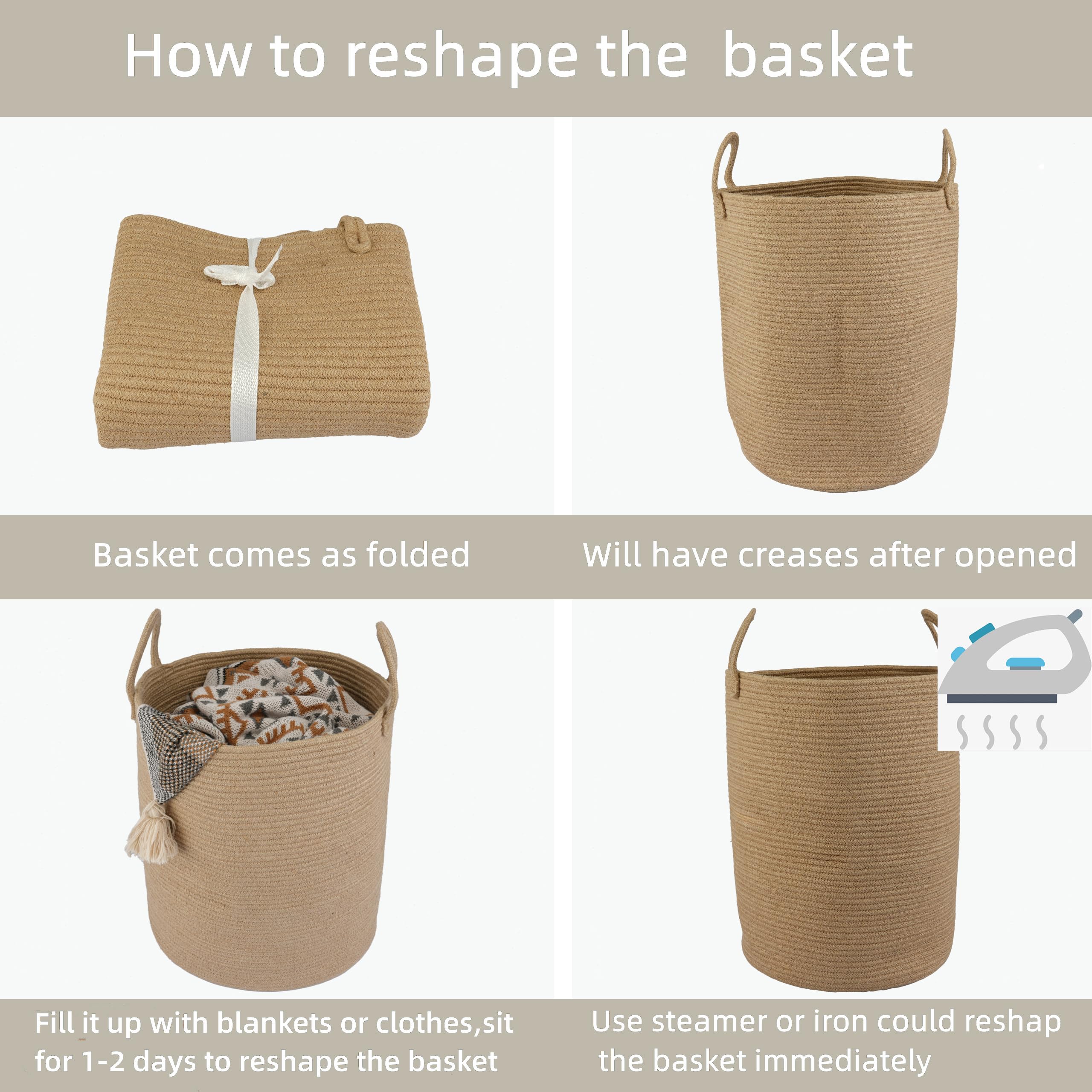 How to reshape the basket

Basket comes as folded

Will have creases after opened

Fill it up with blankets or clothes,sit for 1-2 days to reshape the basket

Use steamer or iron could reshap the basket immediately