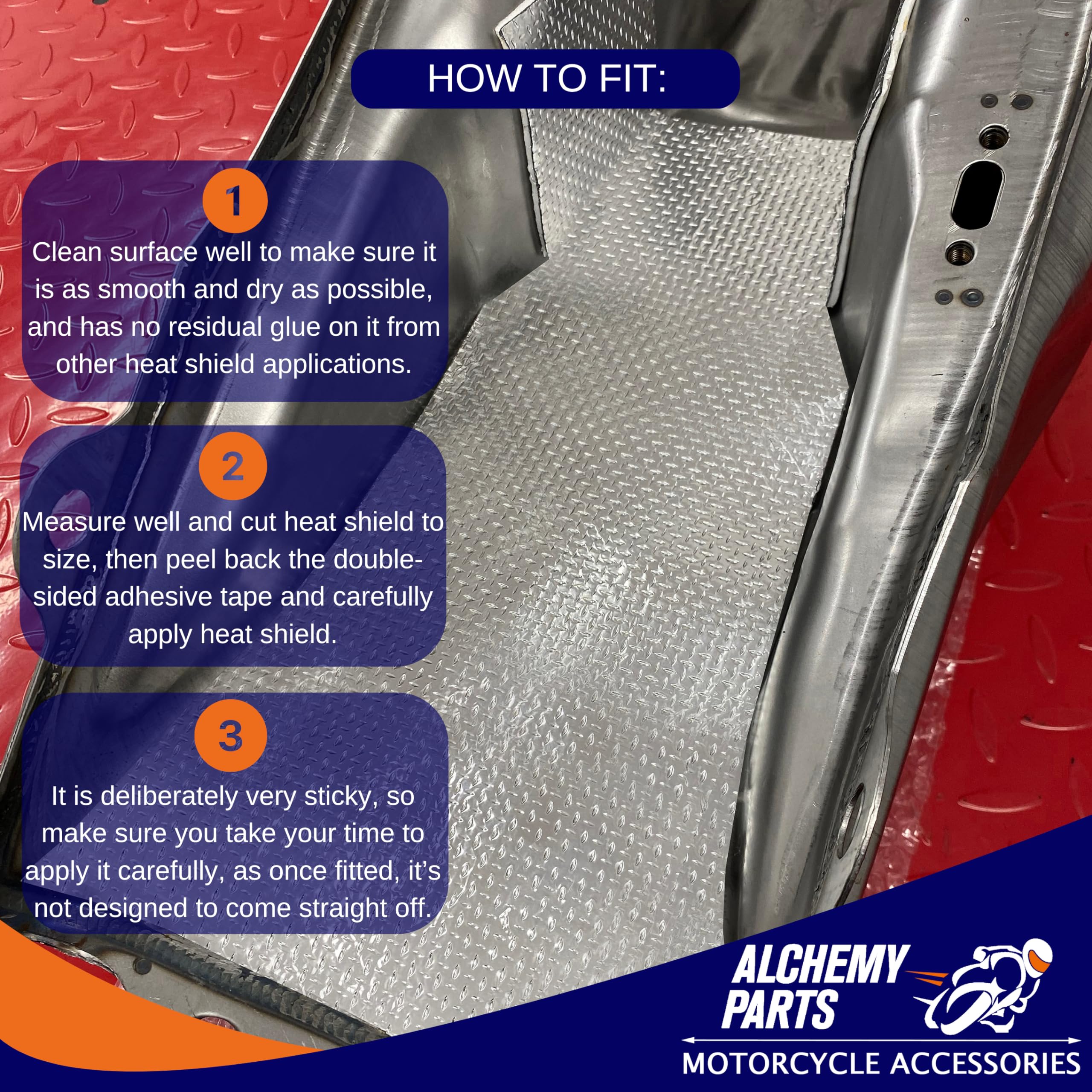 HOW TO FIT:

1

Clean surface well to make sure it is as smooth and dry as possible, and has no residual glue on it from other heat shield applications.

2

Measure well and cut heat shield to size, then peel back the double-sided adhesive tape and carefully apply heat shield.

3

It is deliberately very sticky, so make sure you take your time to apply it carefully, as once fitted, it's not designed to come straight off.

ALCHEMY PARTS

MOTORCYCLE ACCESSORIES