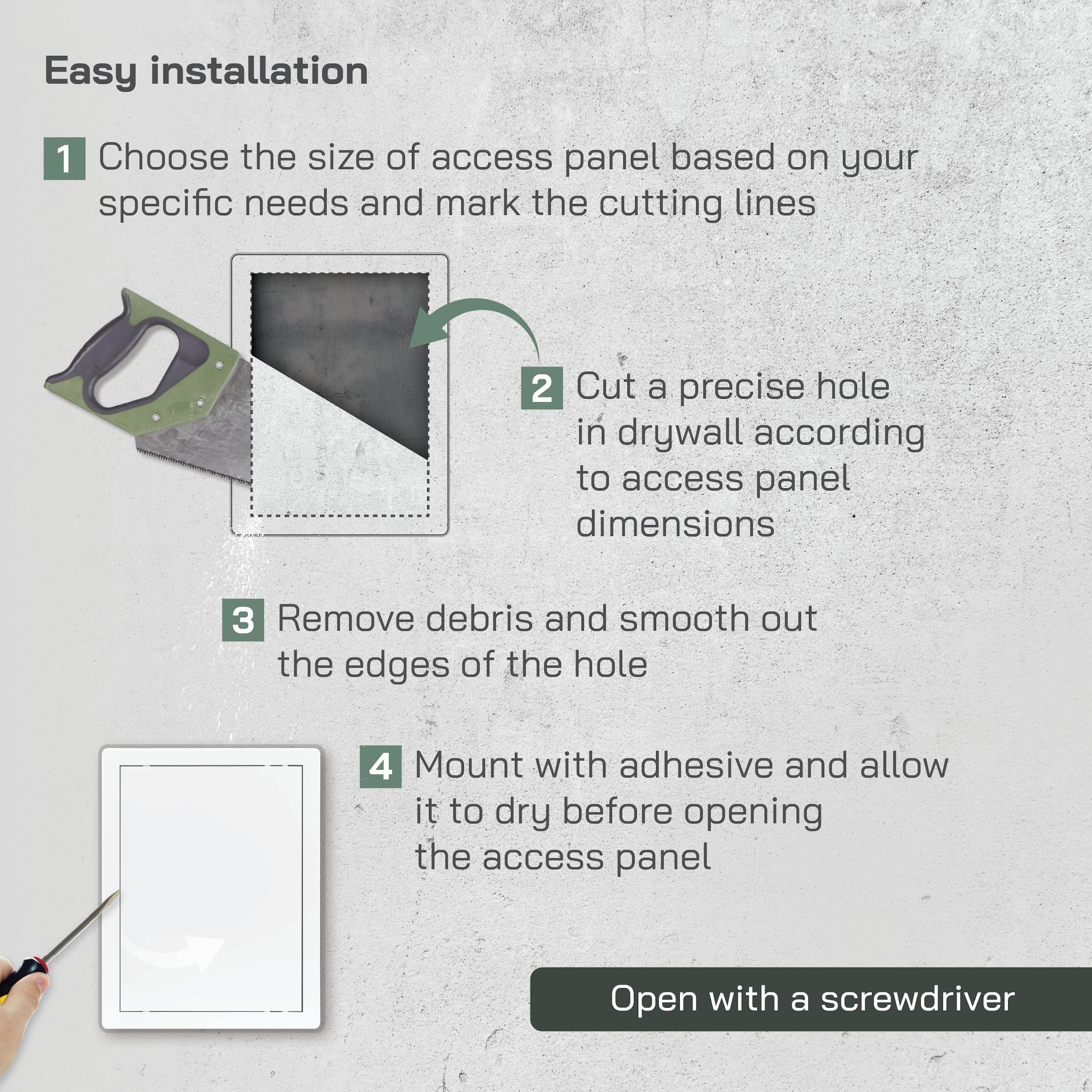 Easy installation

1 Choose the size of access panel based on your specific needs and mark the cutting lines

2 Cut a precise hole in drywall according to access panel dimensions

3 Remove debris and smooth out the edges of the hole

4 Mount with adhesive and allow it to dry before opening the access panel

Open with a screwdriver