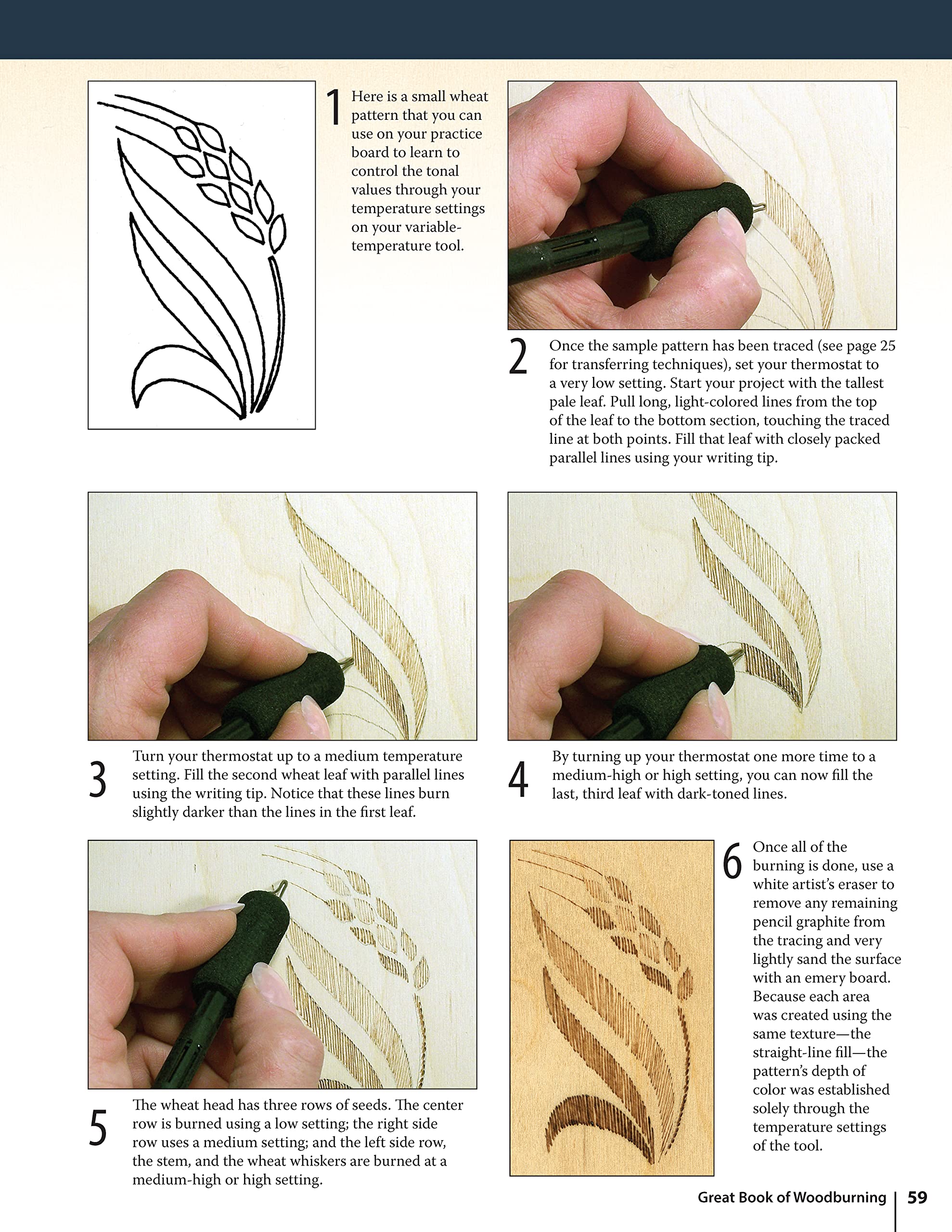 1 Here is a small wheat pattern that you can use on your practice board to learn to control the tonal values through your temperature settings on your variable-temperature tool.

2 Once the sample pattern has been traced (see page 25 for transferring techniques), set your thermostat to a very low setting. Start your project with the tallest pale leaf. Pull long, light-colored lines from the top of the leaf to the bottom section, touching the traced line at both points. Fill that leaf with closely packed parallel lines using your writing tip.

3 Turn your thermostat up to a medium temperature setting. Fill the second wheat leaf with parallel lines using the writing tip. Notice that these lines burn slightly darker than the lines in the first leaf.

4 By turning up your thermostat one more time to a medium-high or high setting, you can now fill the last, third leaf with dark-toned lines.

5 The wheat head has three rows of seeds. The center row is burned using a low setting; the right side row uses a medium setting; and the left side row, the stem, and the wheat whiskers are burned at a medium-high or high setting.

6 Once all of the burning is done, use a white artist's eraser to remove any remaining pencil graphite from the tracing and very lightly sand the surface with an emery board. Because each area was created using the same texture—the straight-line fill—the pattern's depth of color was established solely through the temperature settings of the tool.

Great Book of Woodburning | 59