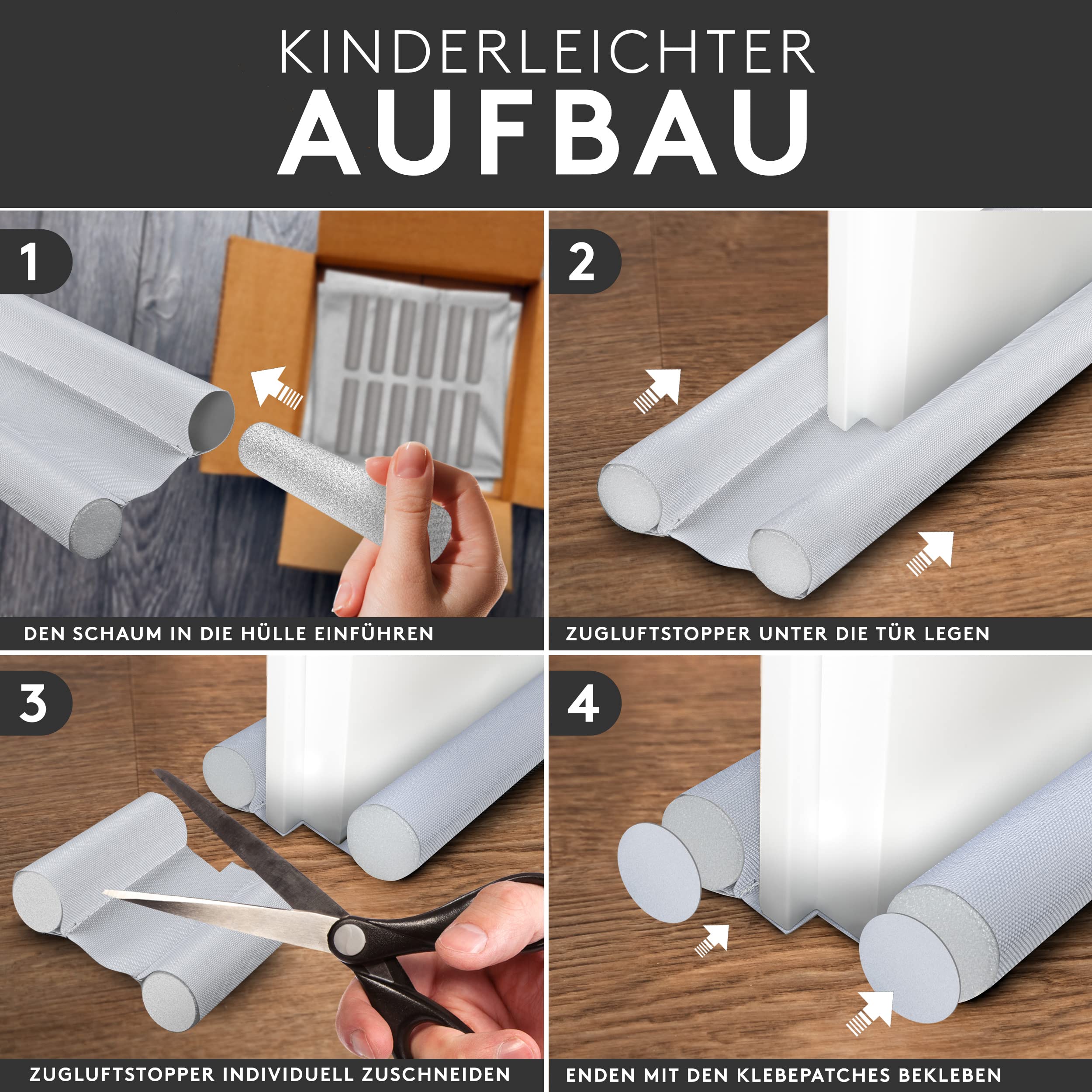 KINDERLEICHTER
AUFBAU

1
DEN SCHAUM IN DIE HÜLLE EINFÜHREN

2
ZUGLUFTSTOPPER UNTER DIE TÜR LEGEN

3
ZUGLUFTSTOPPER INDIVIDUELL ZUSCHNEIDEN

4
ENDEN MIT DEN KLEBEPATCHES BEKLEBEN