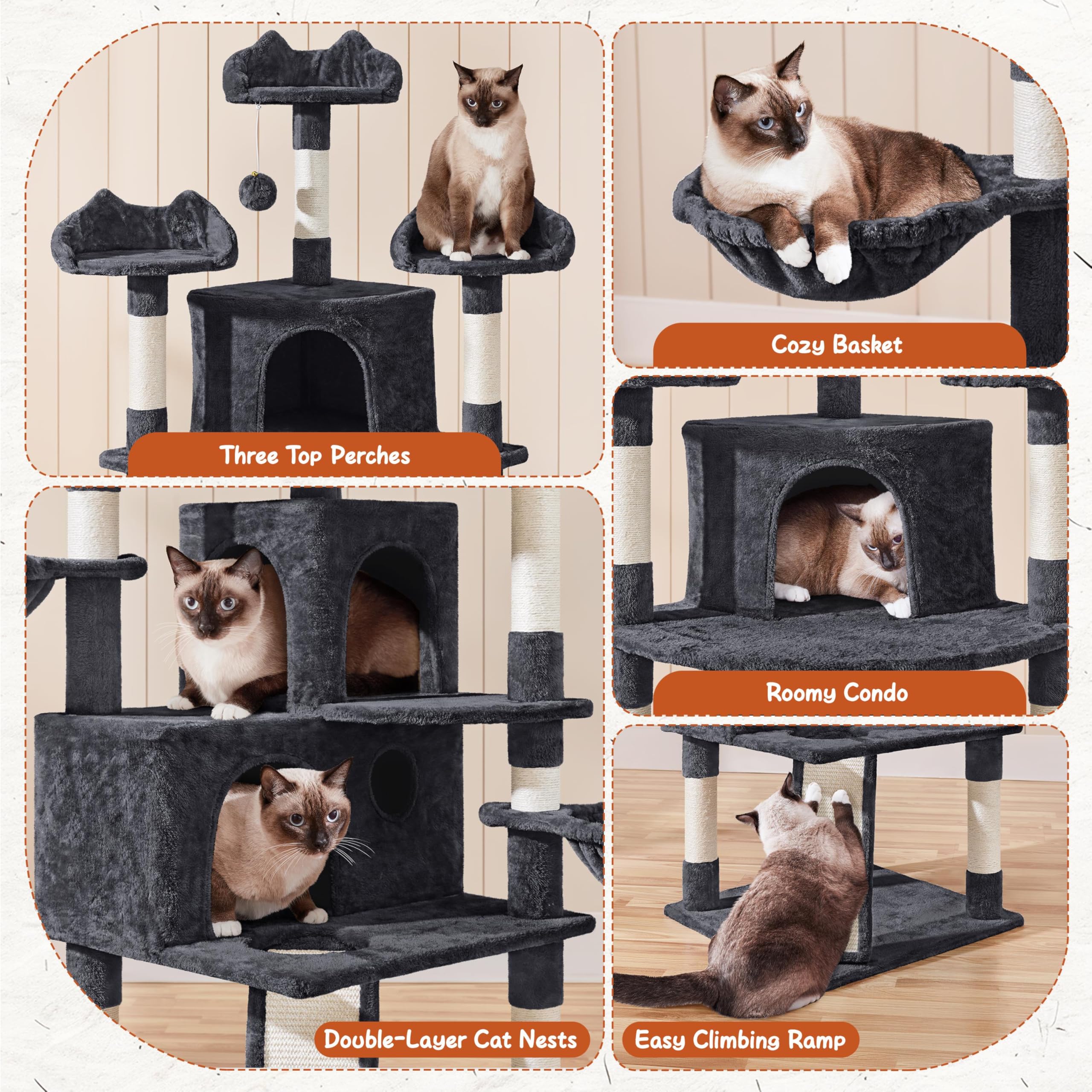 Three Top Perches

Cozy Basket

Roomy Condo

Double-Layer Cat Nests

Easy Climbing Ramp