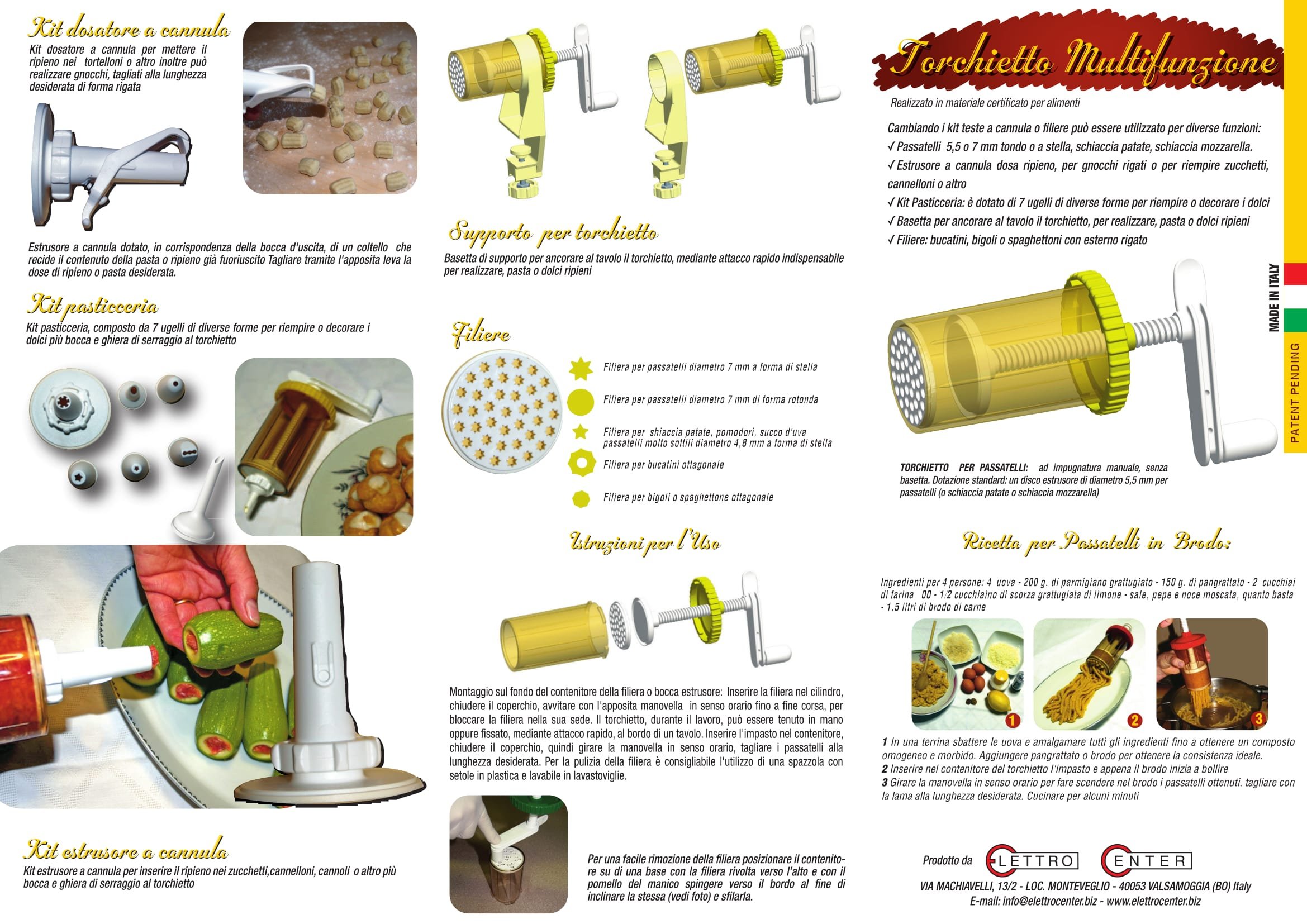 Kit dosatore a cannula

Kit dosatore a cannula per mettere il ripieno nei tortelloni o altro inoltre può realizzare gnocchi, tagliati alla lunghezza desiderata di forma rigata

Estrusore a cannula dotato, in corrispondenza della bocca d'uscita, di un coltello che recide il contenuto della pasta o ripieno già fuoriuscito Tagliare tramite l'apposita leva la dose di ripieno o pasta desiderata.

Kit pasticceria

Kit pasticceria, composto da 7 ugelli di diverse forme per riempire o decorare i dolci più bocca e ghiera di serraggio al torchietto

Kit estrusore a cannula

Kit estrusore a cannula per inserire il ripieno nei zucchetti,cannelloni, cannoli o altro più bocca e ghiera di serraggio al torchietto

Supporto per torchietto

Basetta di supporto per ancorare al tavolo il torchietto, mediante attacco rapido indispensabile per realizzare, pasta o dolci ripieni

Filiere

Filiera per passatelli diametro 7 mm a forma di stella

Filiera per passatelli diametro 7 mm di forma rotonda

Filiera per shiaccia patate, pomodori, succo d'uva passatelli molto sottili diametro 4,8 mm a forma di stella

Filiera per bucatini ottagonale

Filiera per bigoli o spaghettone ottagonale

Istruzioni per l'Uso

Montaggio sul fondo del contenitore della filiera o bocca estrusore: Inserire la filiera nel cilindro, chiudere il coperchio, avvitare con l'apposita manovella in senso orario fino a fine corsa, per bloccare la filiera nella sua sede. Il torchietto, durante il lavoro, può essere tenuto in mano oppure fissato, mediante attacco rapido, al bordo di un tavolo. Inserire l'impasto nel contenitore, chiudere il coperchio, quindi girare la manovella in senso orario, tagliare i passatelli alla lunghezza desiderata. Per la pulizia della filiera è consigliabile l'utilizzo di una spazzola con setole in plastica e lavabile in lavastoviglie.

Per una facile rimozione della filiera posizionare il contenitore su di una base con la filiera rivolta verso l'alto e con il pomello del manico spingere verso il bordo al fine di inclinare la stessa (vedi foto) e sfilarla.

Torchietto Multifunzione

Realizzato in materiale certificato per alimenti

Cambiando i kit teste a cannula o filiere può essere utilizzato per diverse funzioni:
✓ Passatelli 5,5 o 7 mm tondo o a stella, schiaccia patate, schiaccia mozzarella.
✓ Estrusore a cannula dosa ripieno, per gnocchi rigati o per riempire zucchetti, cannelloni o altro
✓ Kit Pasticceria: è dotato di 7 ugelli di diverse forme per riempire o decorare i dolci
✓ Basetta per ancorare al tavolo il torchietto, per realizzare, pasta o dolci ripieni
✓ Filiere: bucatini, bigoli o spaghettoni con esterno rigato

MADE IN ITALY

PATENT PENDING

TORCHIETTO PER PASSATELLI: ad impugnatura manuale, senza basetta. Dotazione standard: un disco estrusore di diametro 5,5 mm per passatelli (o schiaccia patate o schiaccia mozzarella)

Ricetta per Passatelli in Brodo:

Ingredienti per 4 persone: 4 uova - 200 g. di parmigiano grattugiato - 150 g. di pangrattato - 2 cucchiai di farina 00 - 1/2 cucchiaino di scorza grattugiata di limone - sale, pepe e noce moscata, quanto basta - 1,5 litri di brodo di carne

1 2 3

1 In una terrina sbattere le uova e amalgamare tutti gli ingredienti fino a ottenere un composto omogeneo e morbido. Aggiungere pangrattato o brodo per ottenere la consistenza ideale.
2 Inserire nel contenitore del torchietto l'impasto e appena il brodo inizia a bollire
3 Girare la manovella in senso orario per fare scendere nel brodo i passatelli ottenuti. tagliare con la lama alla lunghezza desiderata. Cucinare per alcuni minuti

Prodotto da ELETTRO CENTER

VIA MACHIAVELLI, 13/2 - LOC. MONTEVEGLIO - 40053 VALSAMOGGIA (BO) Italy
E-mail: info@elettrocenter.biz - www.elettrocenter.biz