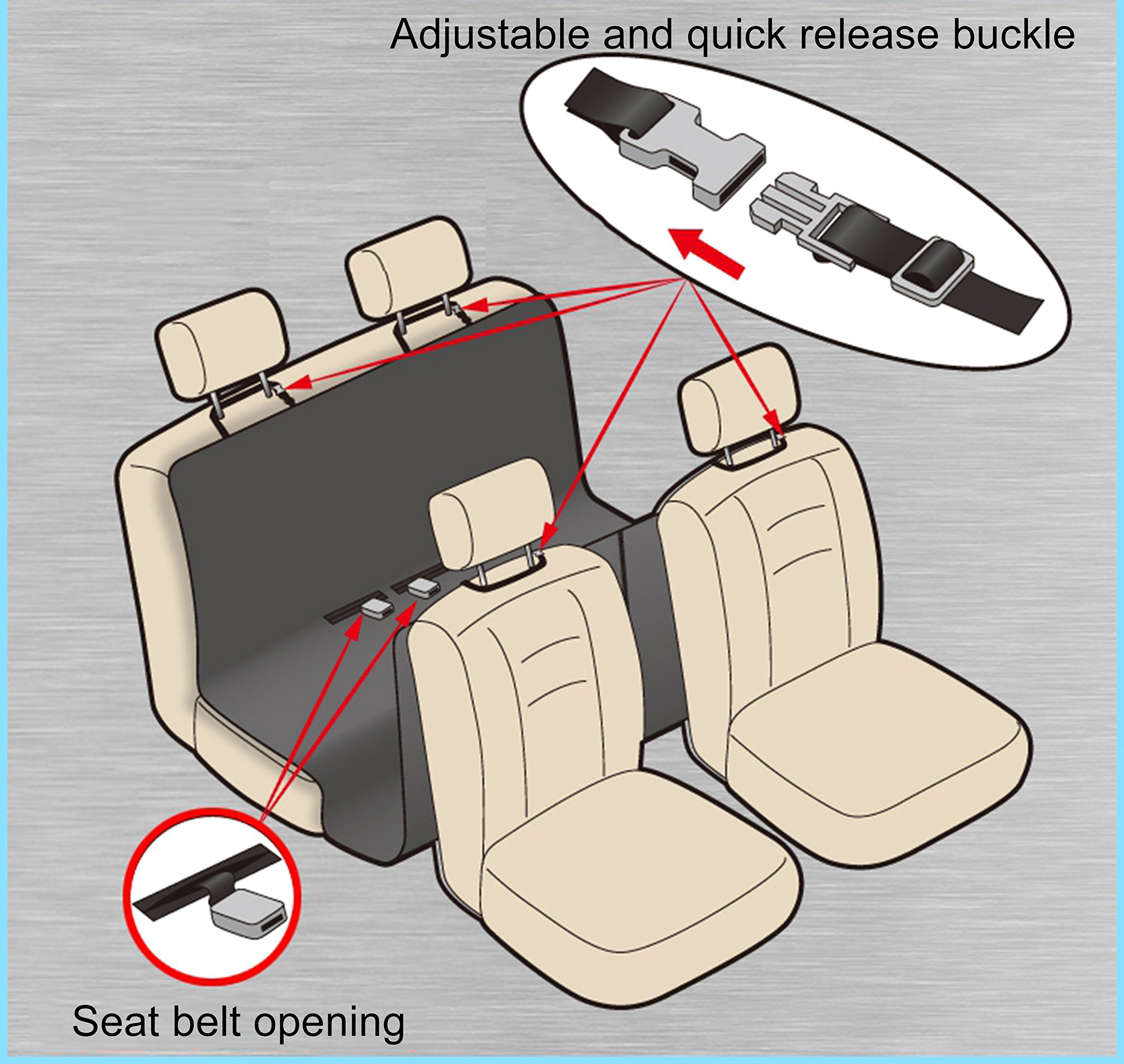 Adjustable and quick release buckle

Seat belt opening