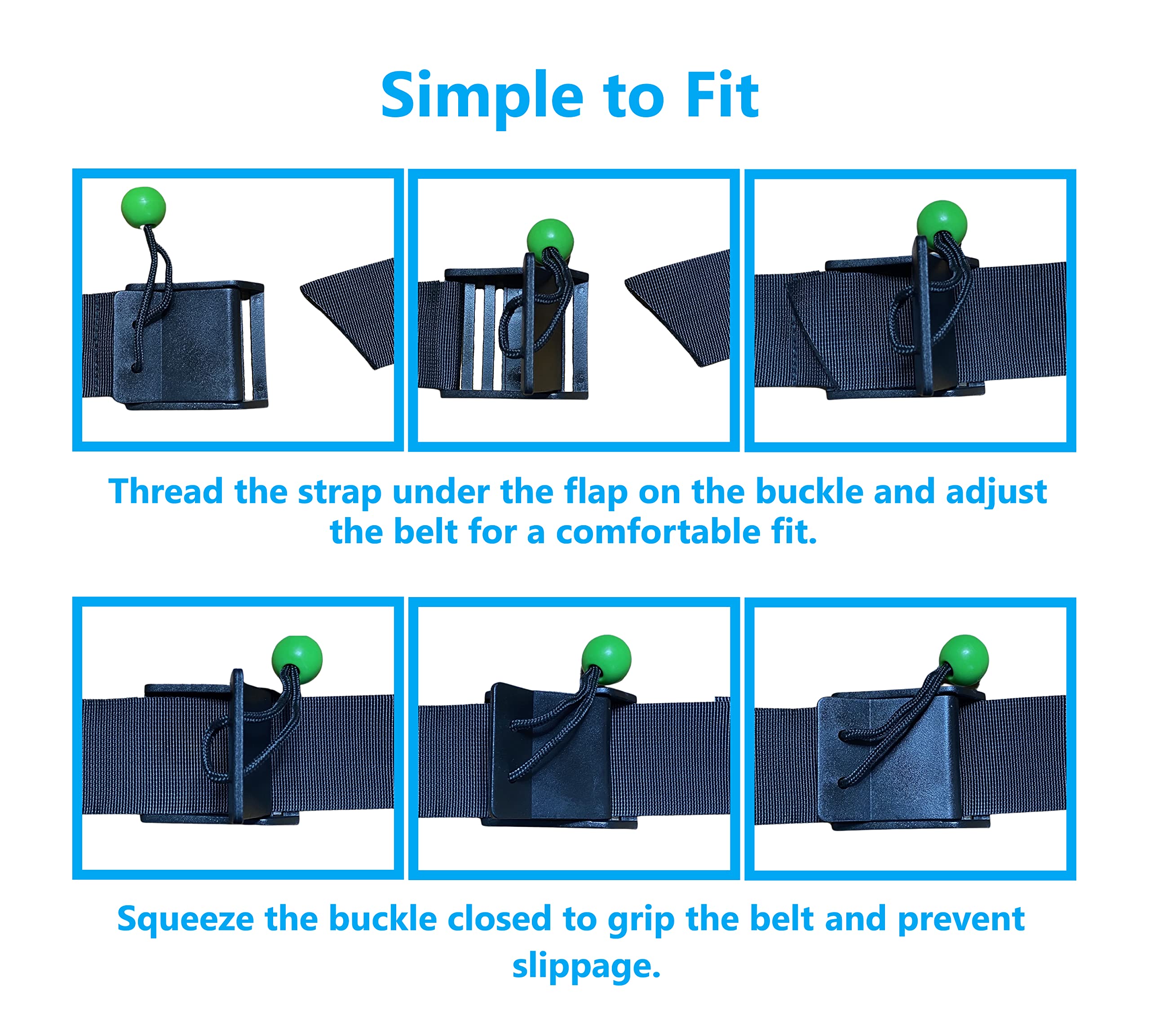 Simple to Fit

Thread the strap under the flap on the buckle and adjust the belt for a comfortable fit.

Squeeze the buckle closed to grip the belt and prevent slippage.