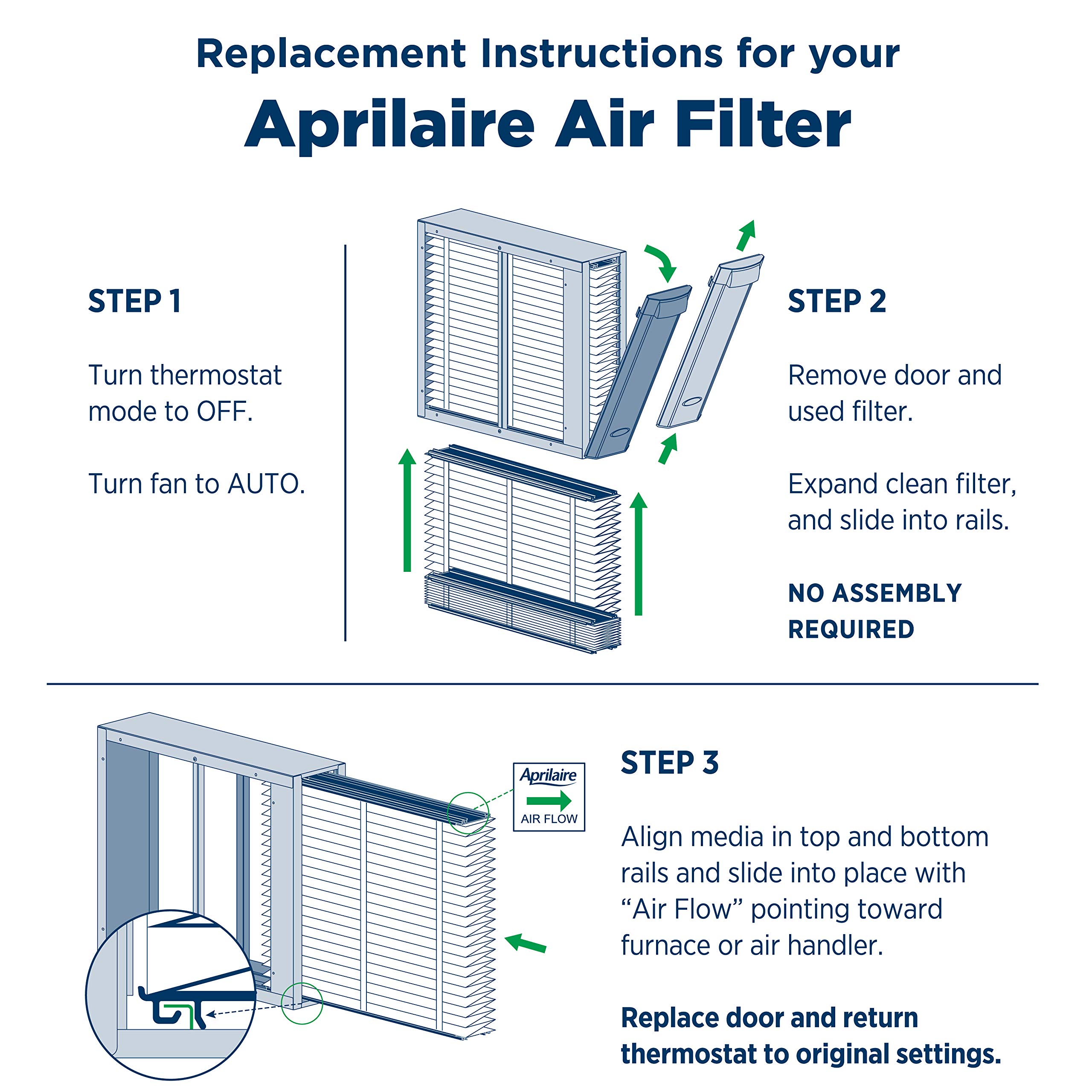 Replacement Instructions for your
Aprilaire Air Filter

STEP 1

Turn thermostat mode to OFF.

Turn fan to AUTO.

STEP 2

Remove door and used filter.

Expand clean filter, and slide into rails.

NO ASSEMBLY REQUIRED

Aprilaire
AIR FLOW

STEP 3

Align media in top and bottom rails and slide into place with “Air Flow” pointing toward furnace or air handler.

Replace door and return thermostat to original settings.