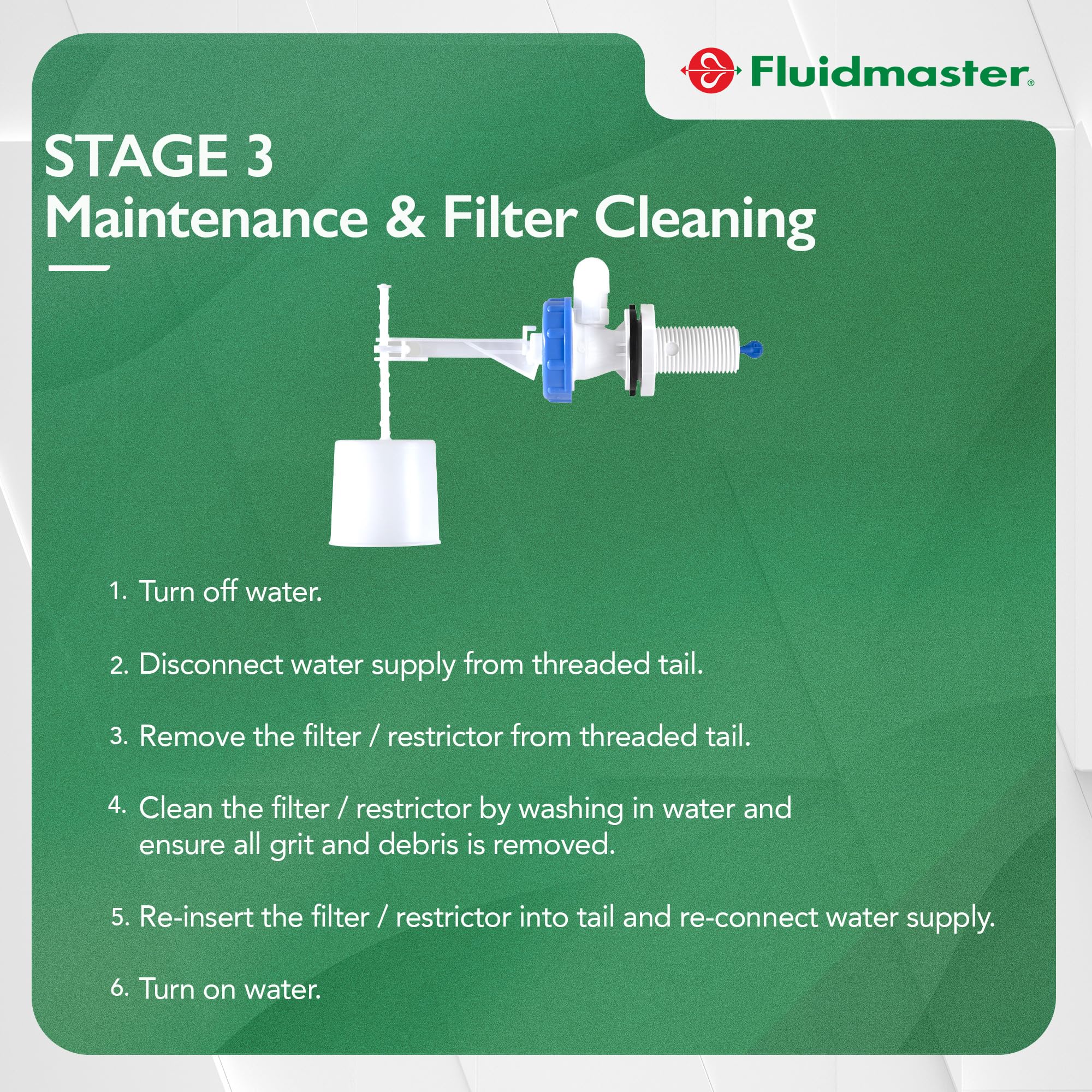 Fluidmaster®

STAGE 3
Maintenance & Filter Cleaning

1. Turn off water.

2. Disconnect water supply from threaded tail.

3. Remove the filter / restrictor from threaded tail.

4. Clean the filter / restrictor by washing in water and ensure all grit and debris is removed.

5. Re-insert the filter / restrictor into tail and re-connect water supply.

6. Turn on water.