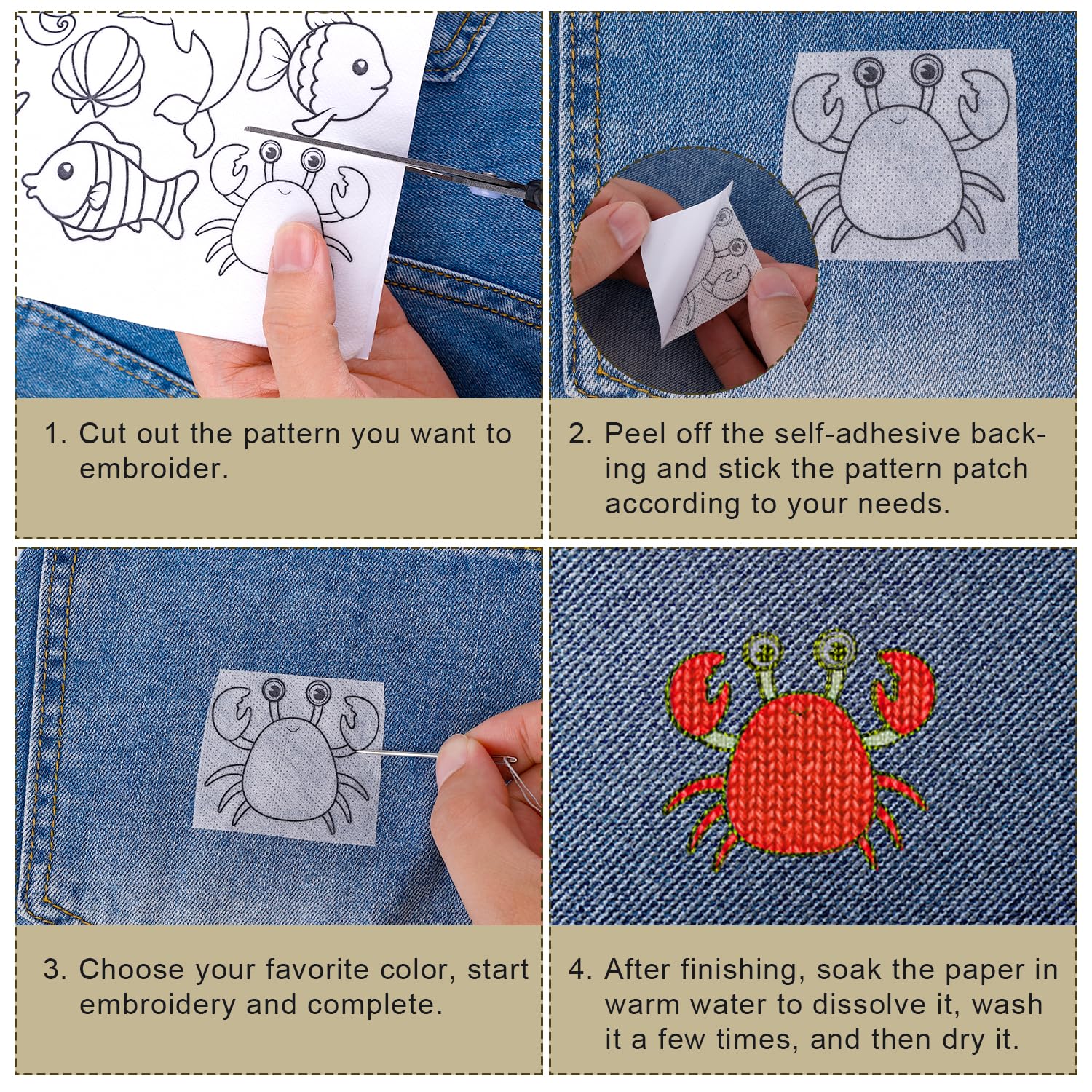 1. Cut out the pattern you want to embroider.

2. Peel off the self-adhesive backing and stick the pattern patch according to your needs.

3. Choose your favorite color, start embroidery and complete.

4. After finishing, soak the paper in warm water to dissolve it, wash it a few times, and then dry it.