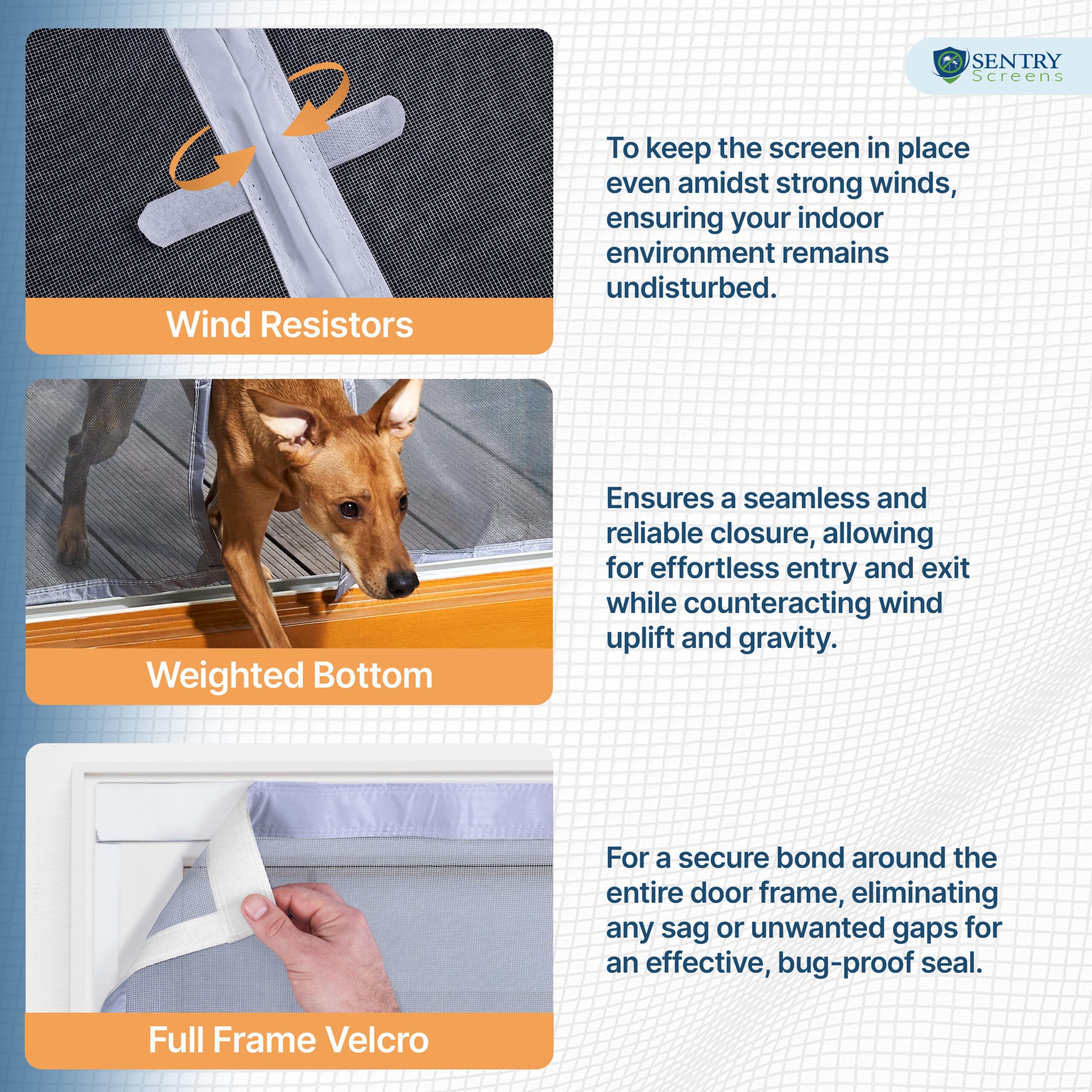 SENTRY Screens

Wind Resistors

To keep the screen in place even amidst strong winds, ensuring your indoor environment remains undisturbed.

Weighted Bottom

Ensures a seamless and reliable closure, allowing for effortless entry and exit while counteracting wind uplift and gravity.

Full Frame Velcro

For a secure bond around the entire door frame, eliminating any sag or unwanted gaps for an effective, bug-proof seal.