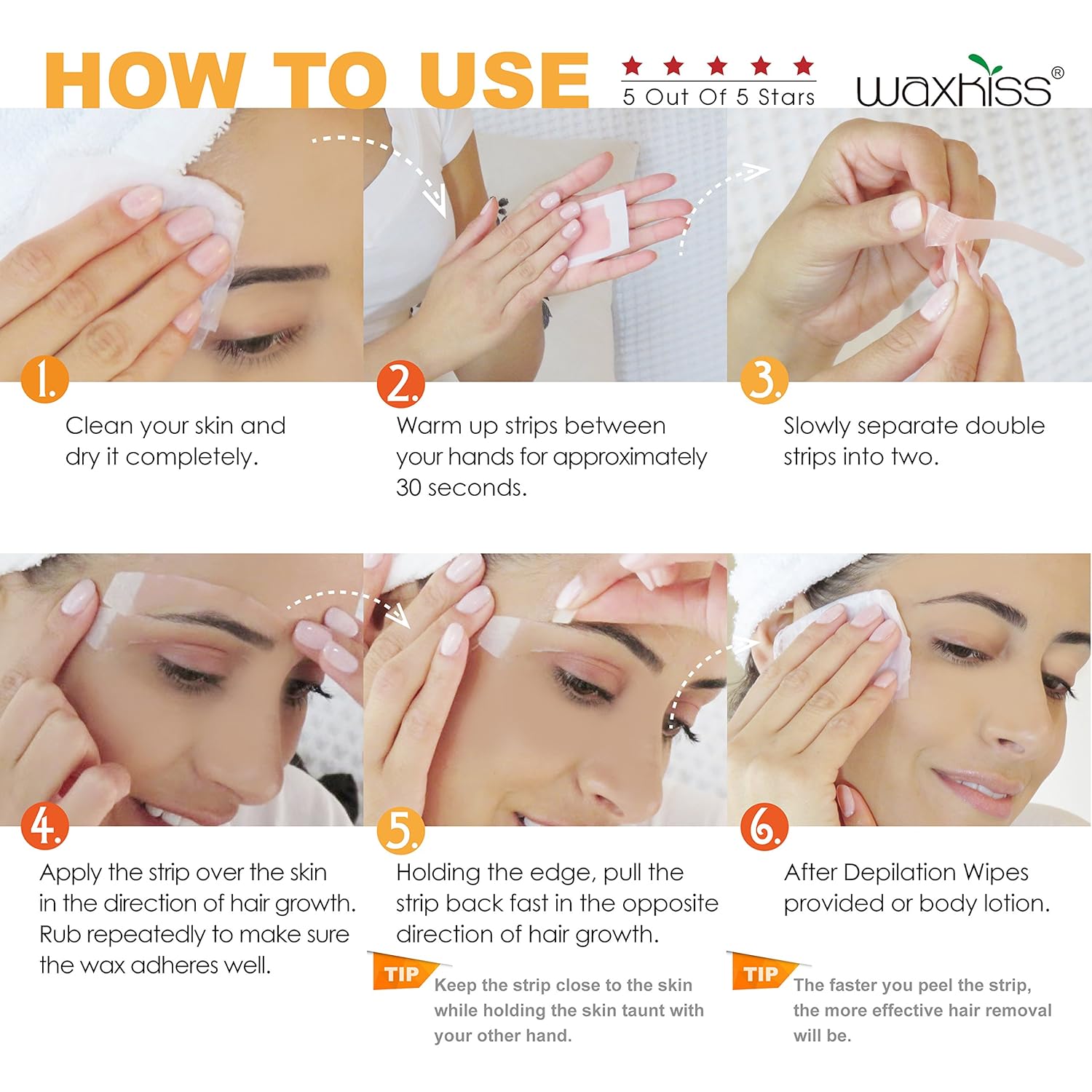 HOW TO USE

5 Out Of 5 Stars

waxkiss®

1.

Clean your skin and dry it completely.

2.

Warm up strips between your hands for approximately 30 seconds.

3.

Slowly separate double strips into two.

4.

Apply the strip over the skin in the direction of hair growth. Rub repeatedly to make sure the wax adheres well.

5.

Holding the edge, pull the strip back fast in the opposite direction of hair growth.

TIP

Keep the strip close to the skin while holding the skin taunt with your other hand.

6.

After Depilation Wipes provided or body lotion.

TIP

The faster you peel the strip, the more effective hair removal will be.