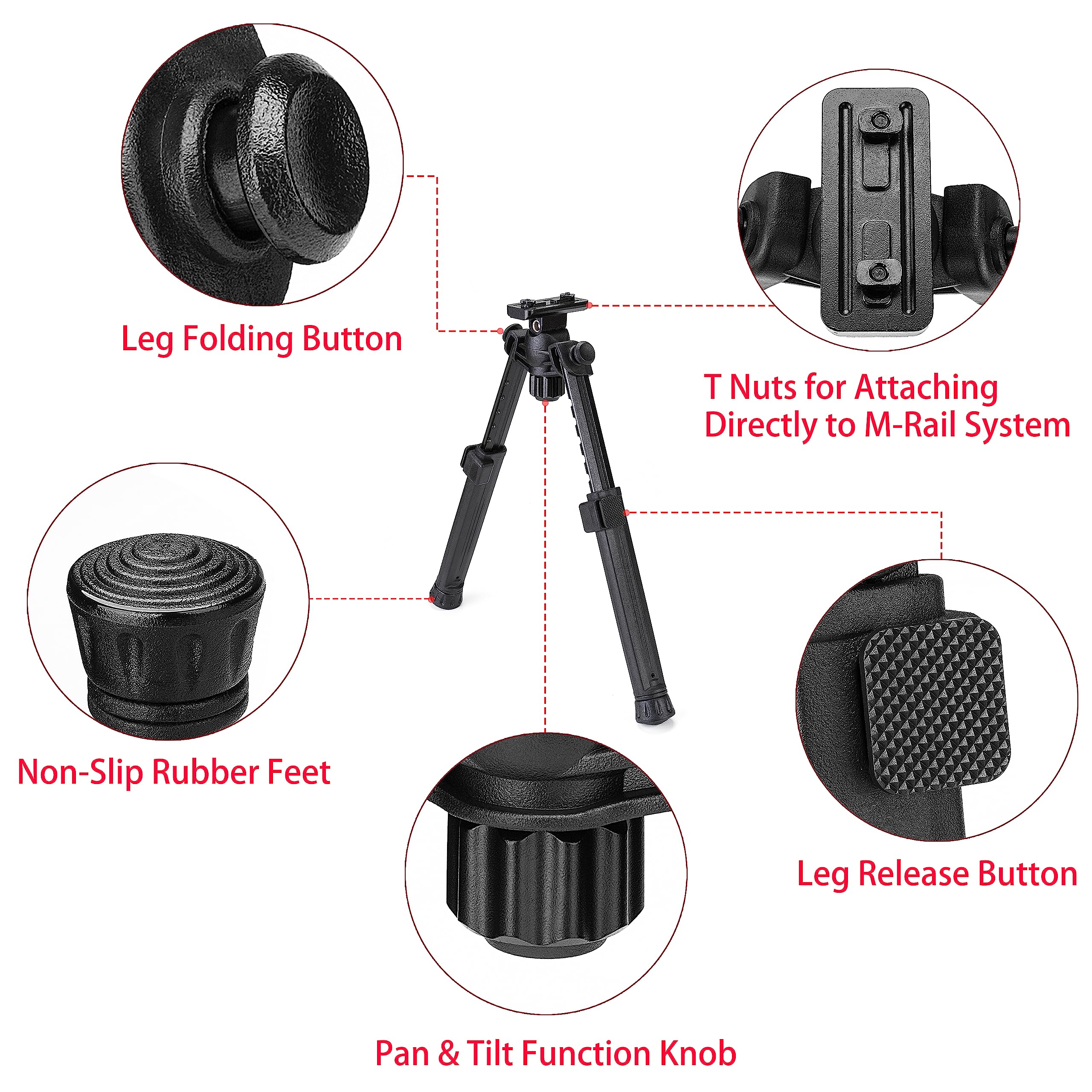 Leg Folding Button

T Nuts for Attaching Directly to M-Rail System

Non-Slip Rubber Feet

Leg Release Button

Pan & Tilt Function Knob