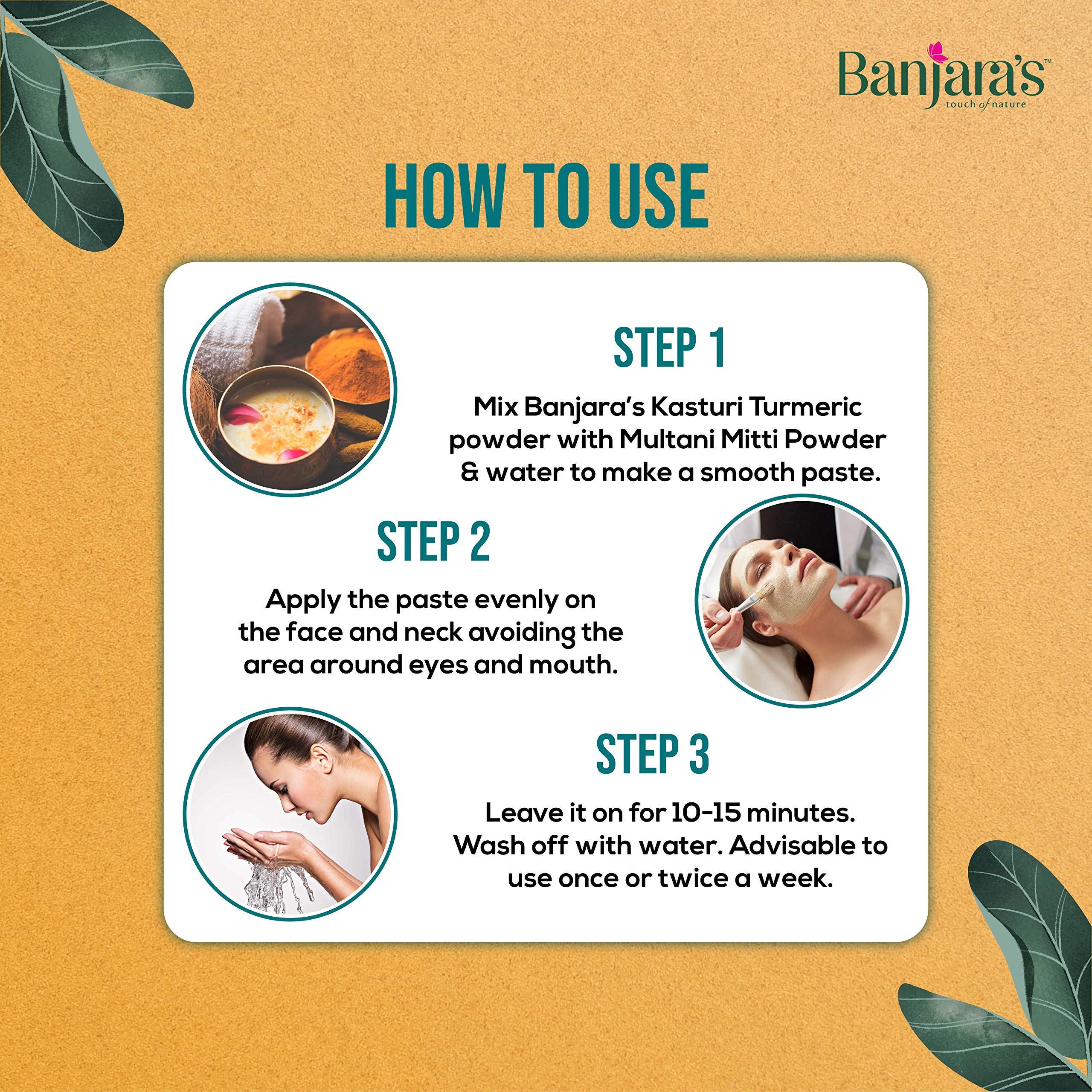 Banjara's™
touch of nature

HOW TO USE

STEP 1

Mix Banjara's Kasturi Turmeric powder with Multani Mitti Powder & water to make a smooth paste.

STEP 2

Apply the paste evenly on the face and neck avoiding the area around eyes and mouth.

STEP 3

Leave it on for 10-15 minutes. Wash off with water. Advisable to use once or twice a week.